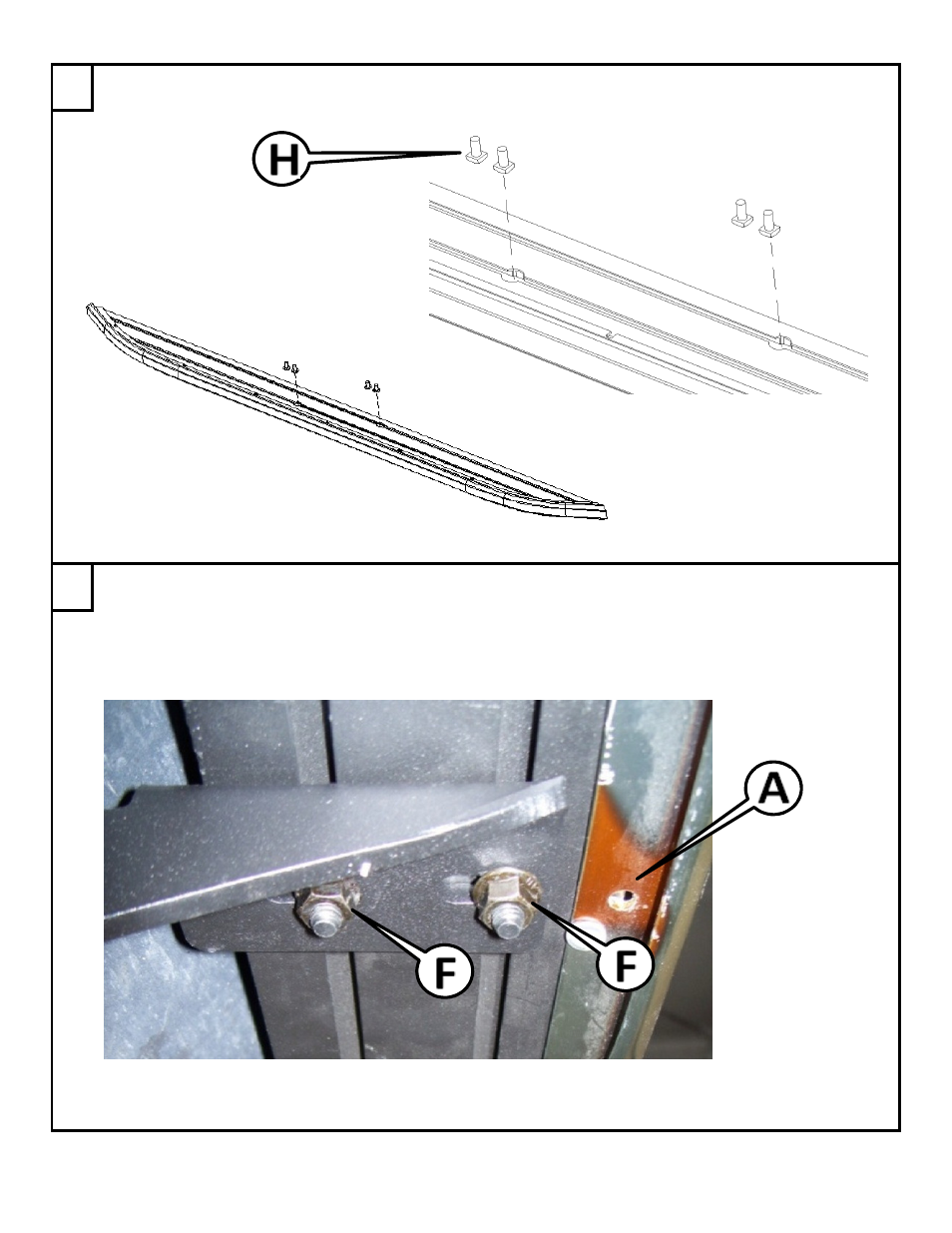 H

A

F

F