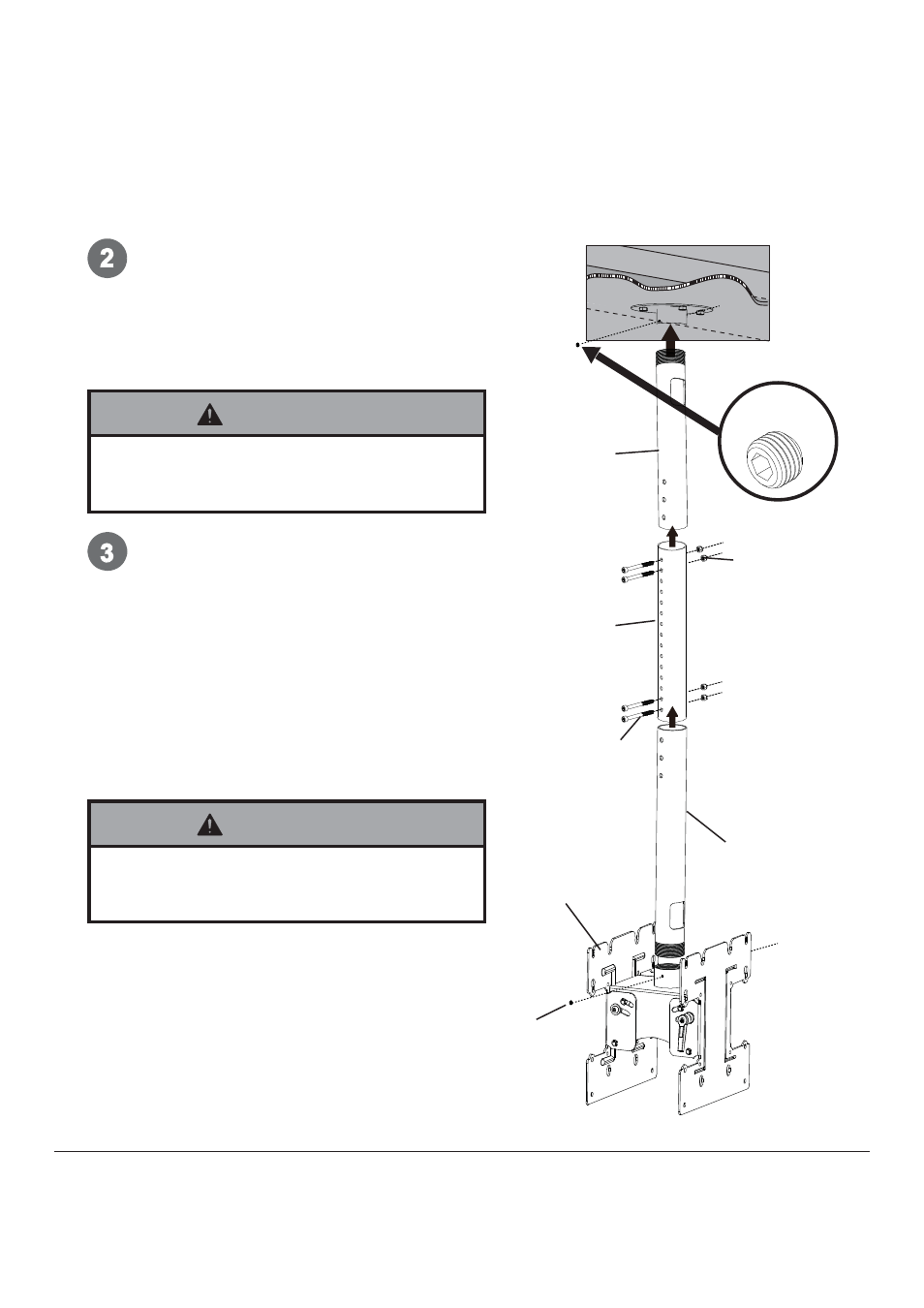 2

3