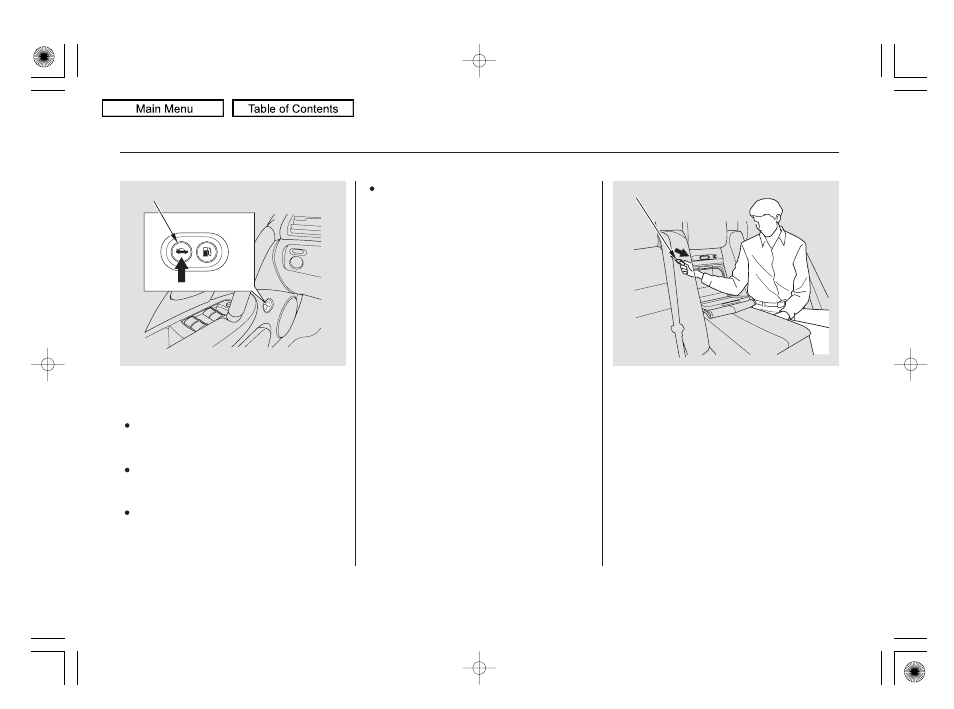 Main Menu

Table of Contents