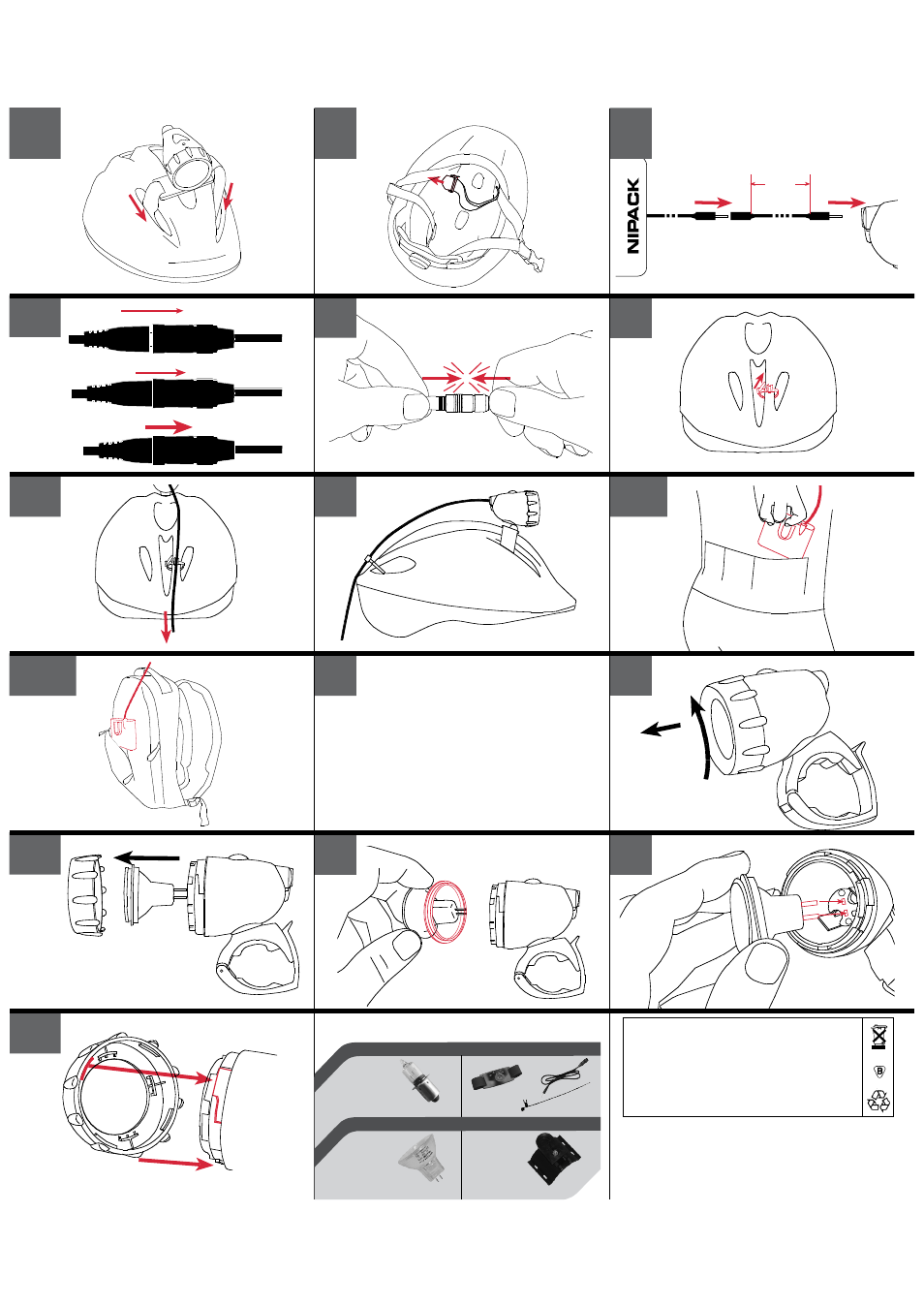 NIPACK