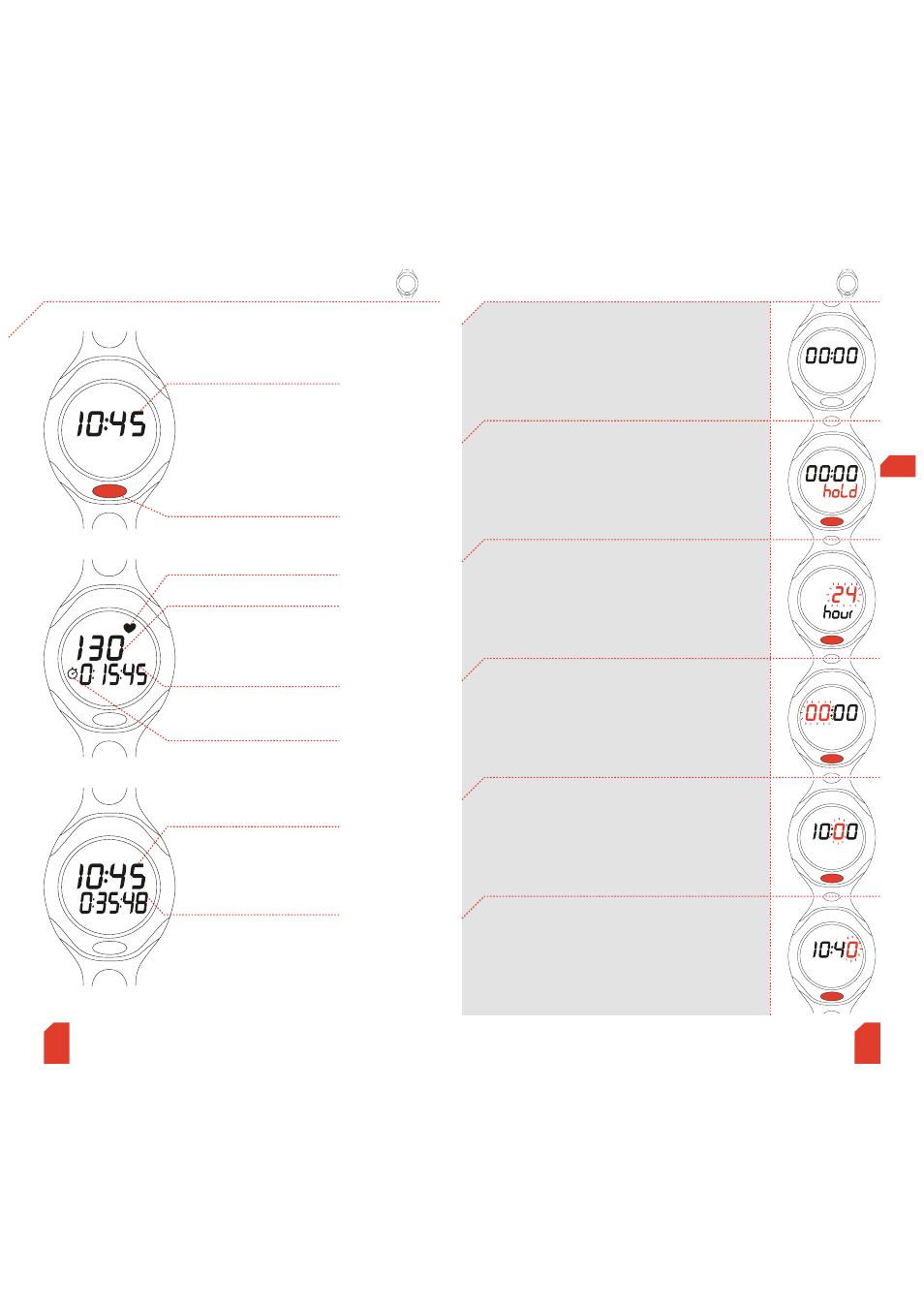 10:45

130
0:15:45

10:45
0:35:48

00:00

00:00
hold

24
hour

00:00

10:00

10:40