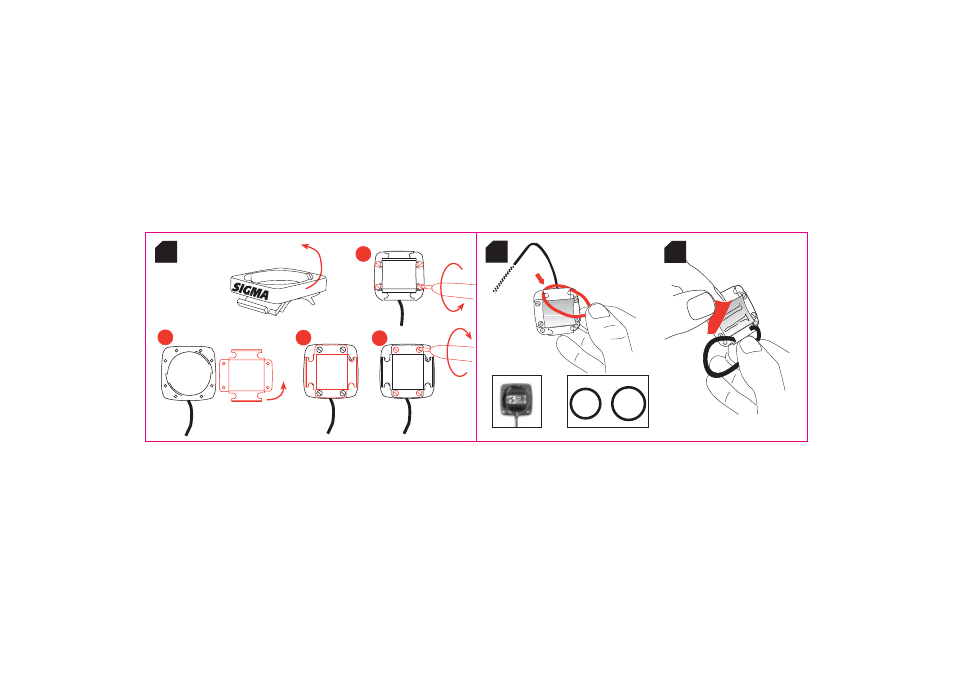 SIGMA