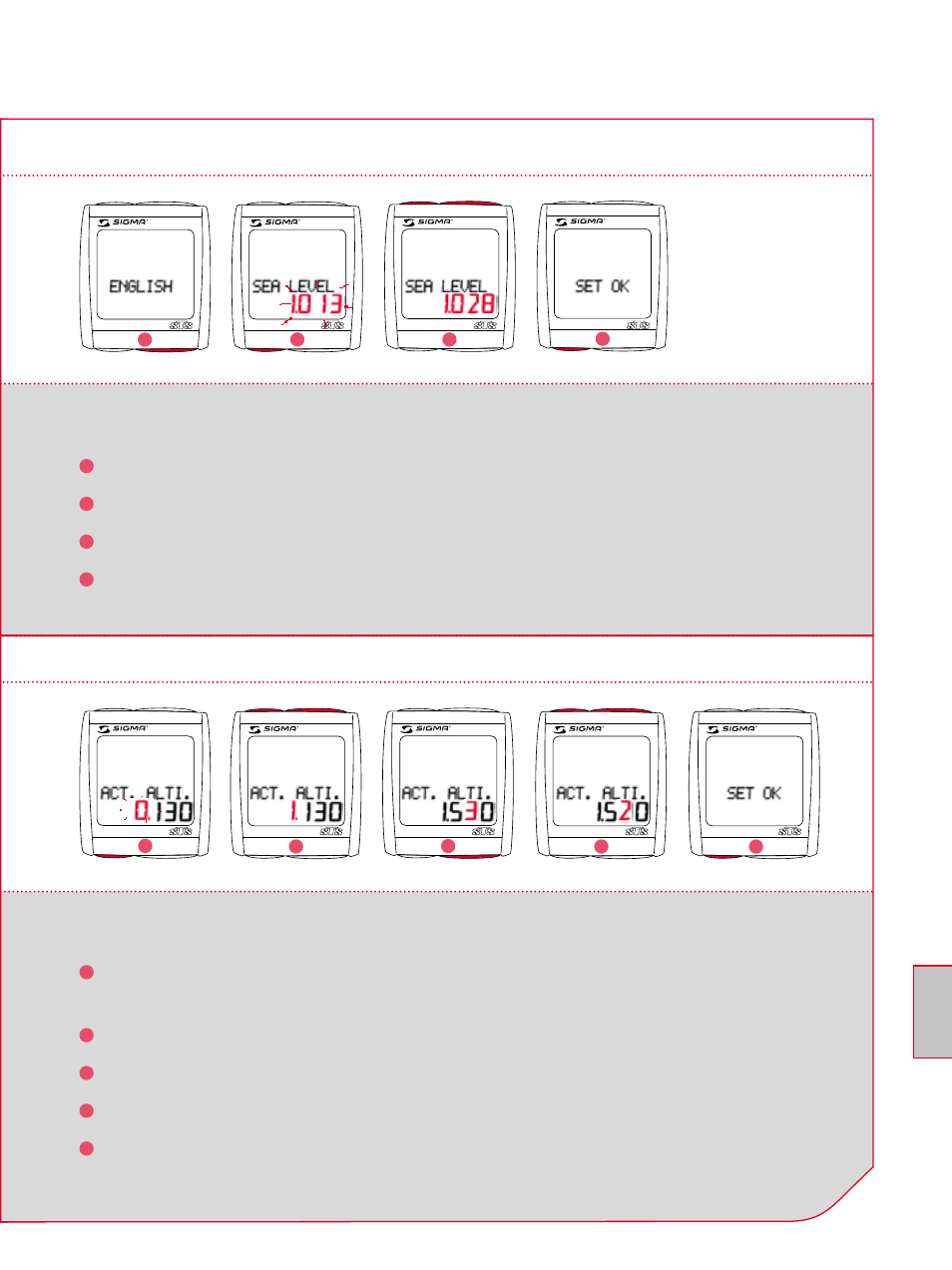 SIGMA
ENGLISH

SIGMA
SEA LEVEL
1.013

SIGMA
SEA LEVEL
1.028

SIGMA
SET OK

SIGMA
ACT. ALTI.
0.130

SIGMA
ACT. ALTI.
1.130

SIGMA
ACT. ALTI.
1.530

SIGMA
ACT. ALTI.
1.520

SIGMA
SET OK