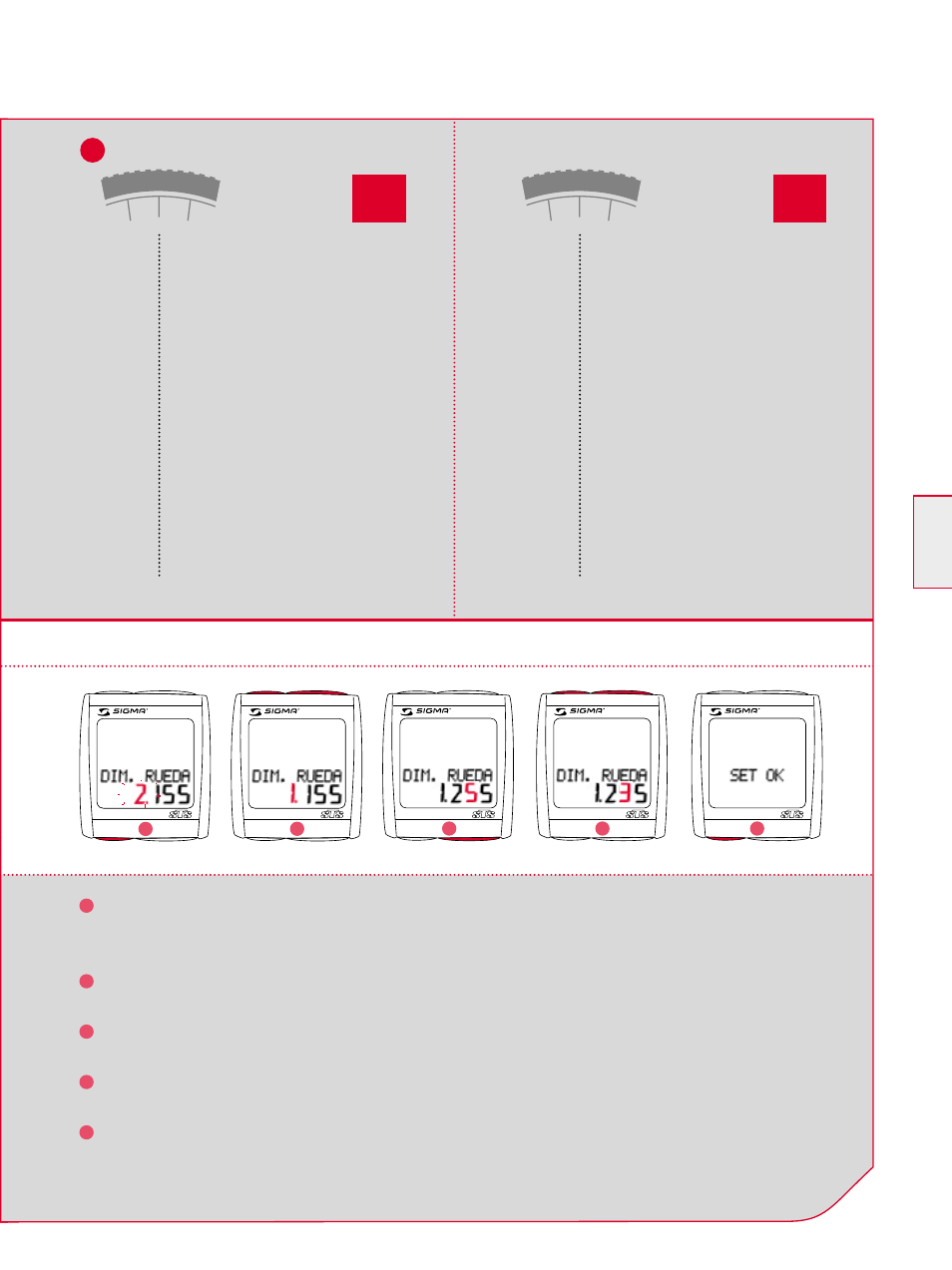 SIGMA
DIM. RUEDA
2155
SIGMA
DIM. RUEDA
1155
SIGMA
DIM. RUEDA
1255
SIGMA
DIM. RUEDA
1235
SIGMA
SET OK