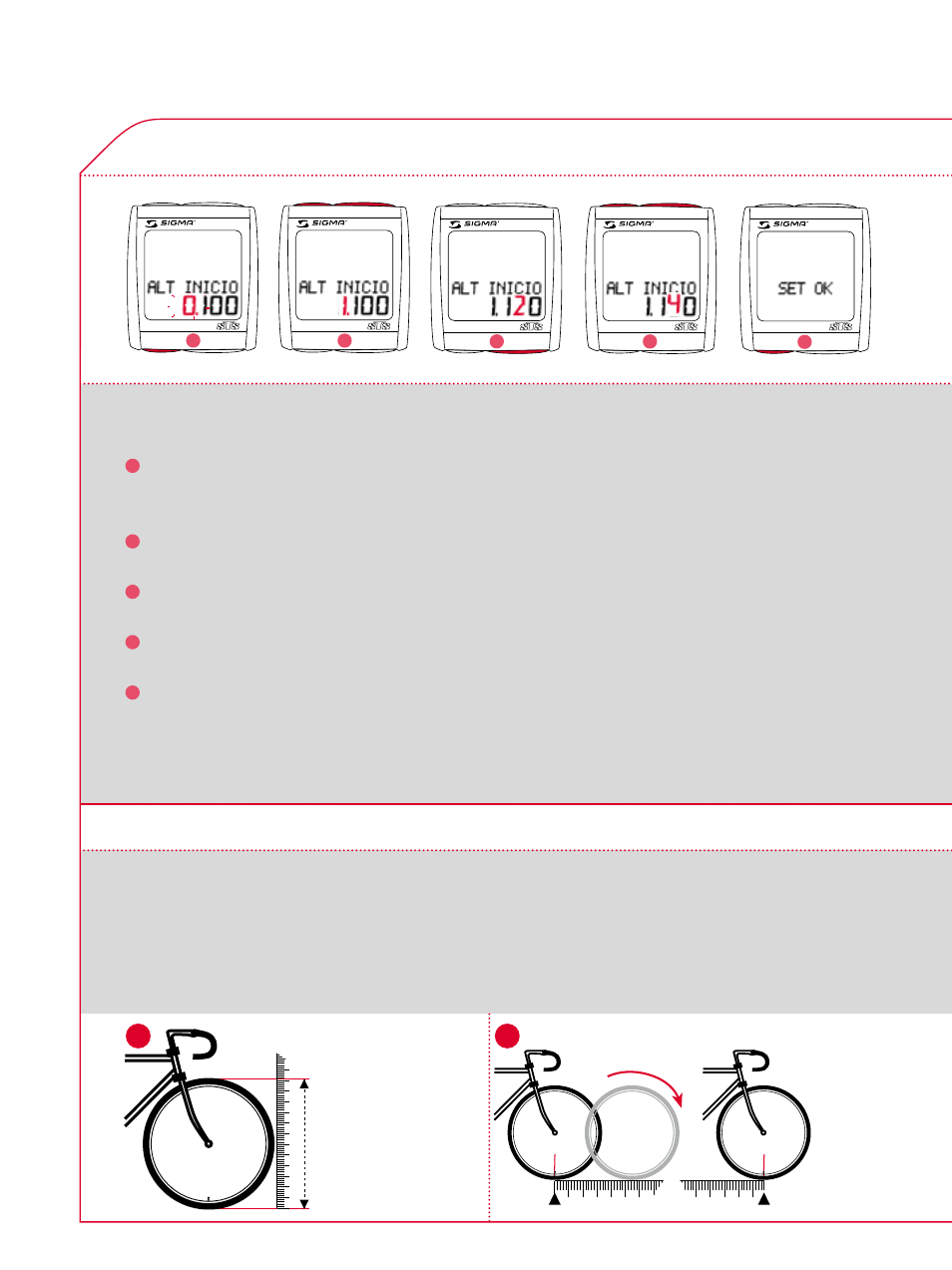 SIGMA
ALT INICIO
0.100

SIGMA
ALT INICIO
1.100

SIGMA
ALT INICIO
1.120

SIGMA
ALT INICIO
1.140

SIGMA
SET OK