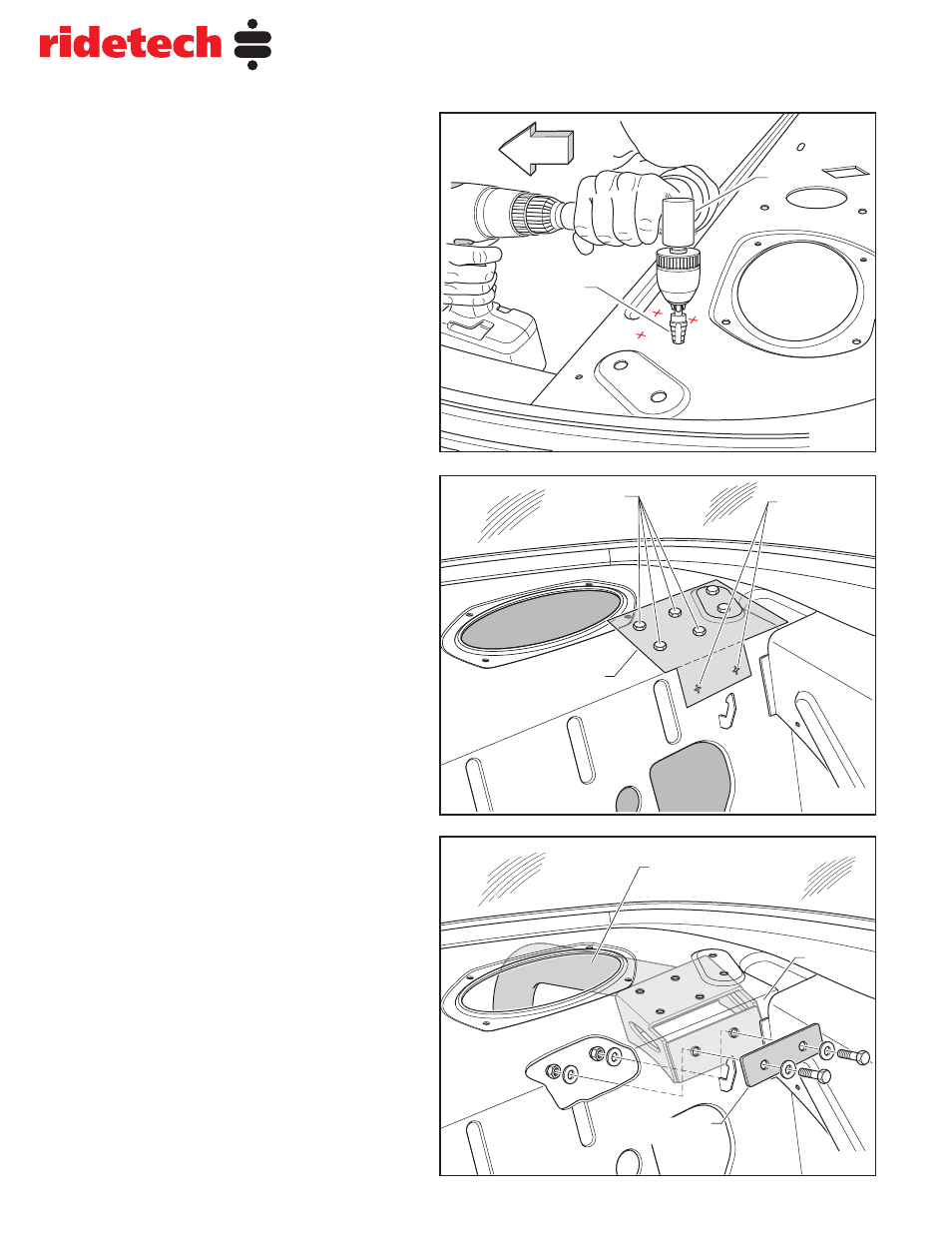 ridetech