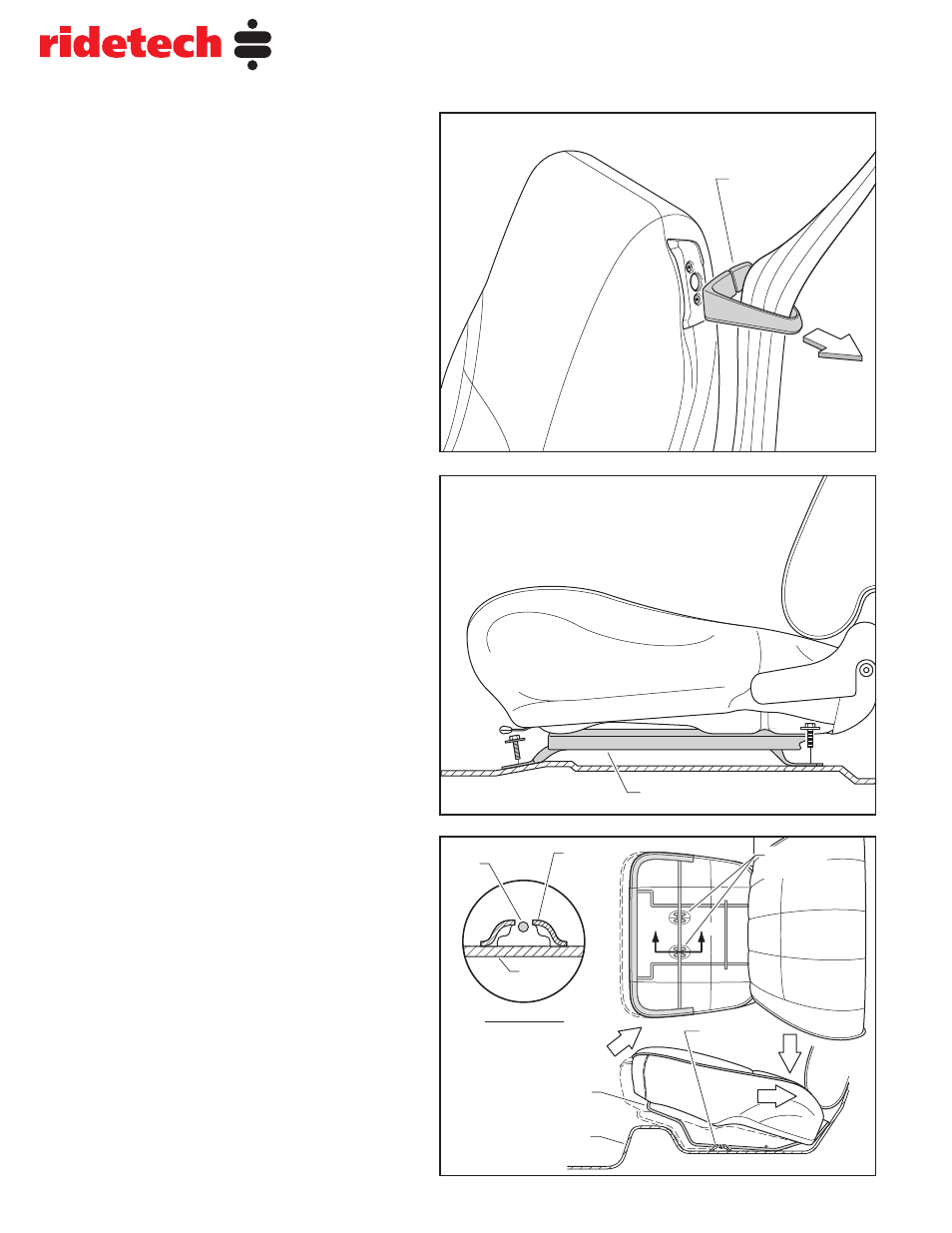 ridetech