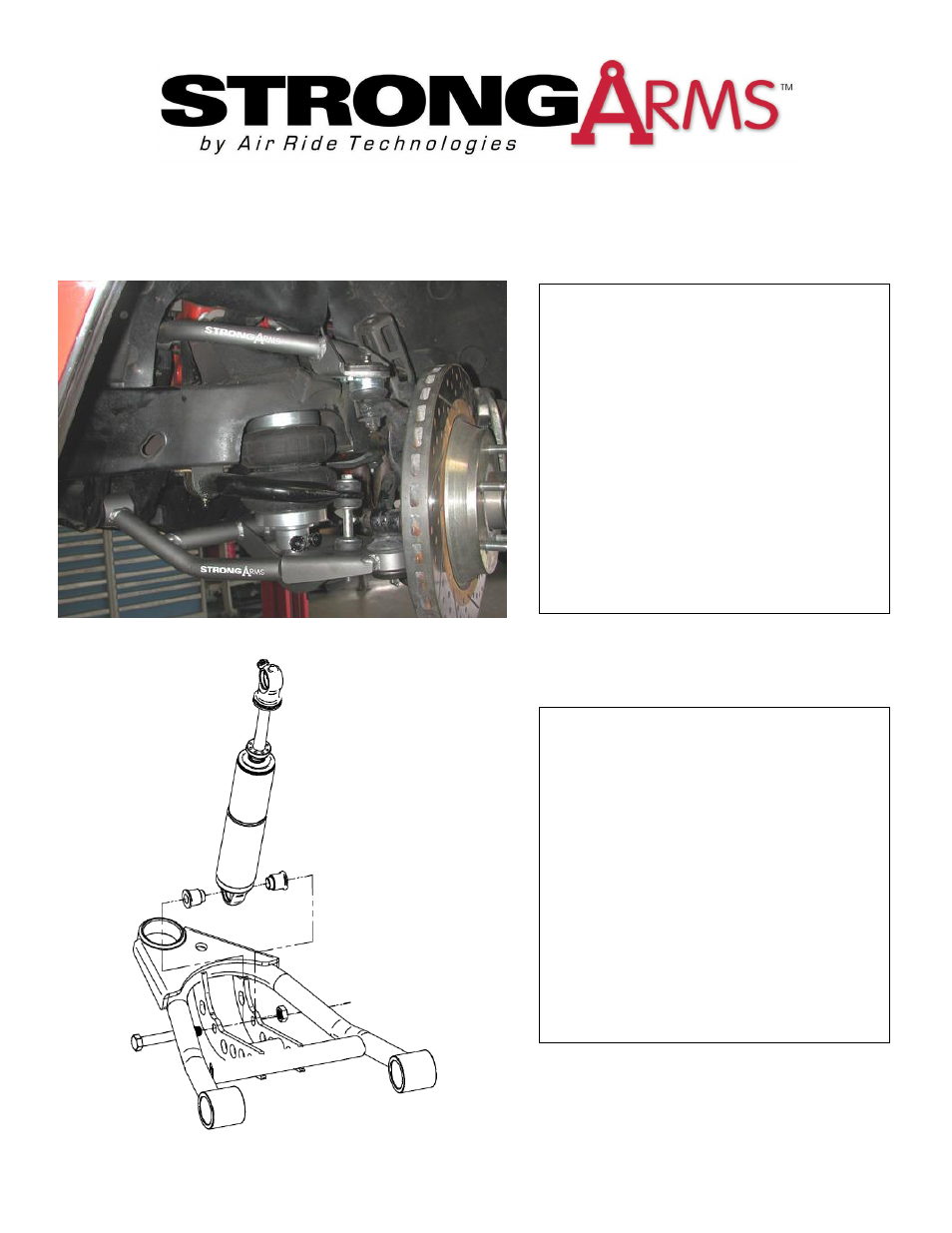 STRONGARMS™
by Air Ride Technologies

STRONGARMS

STRONGARMS