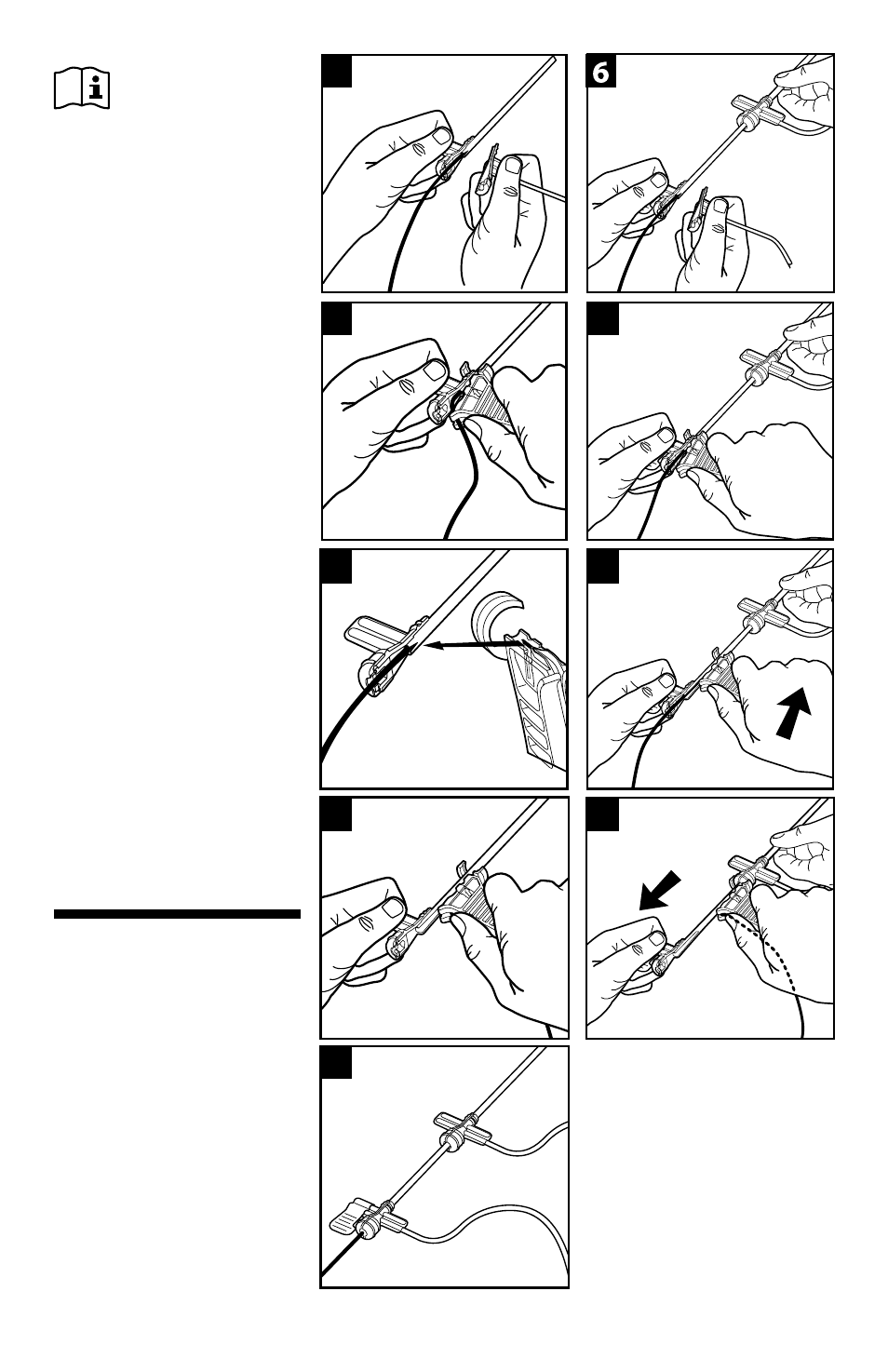 6