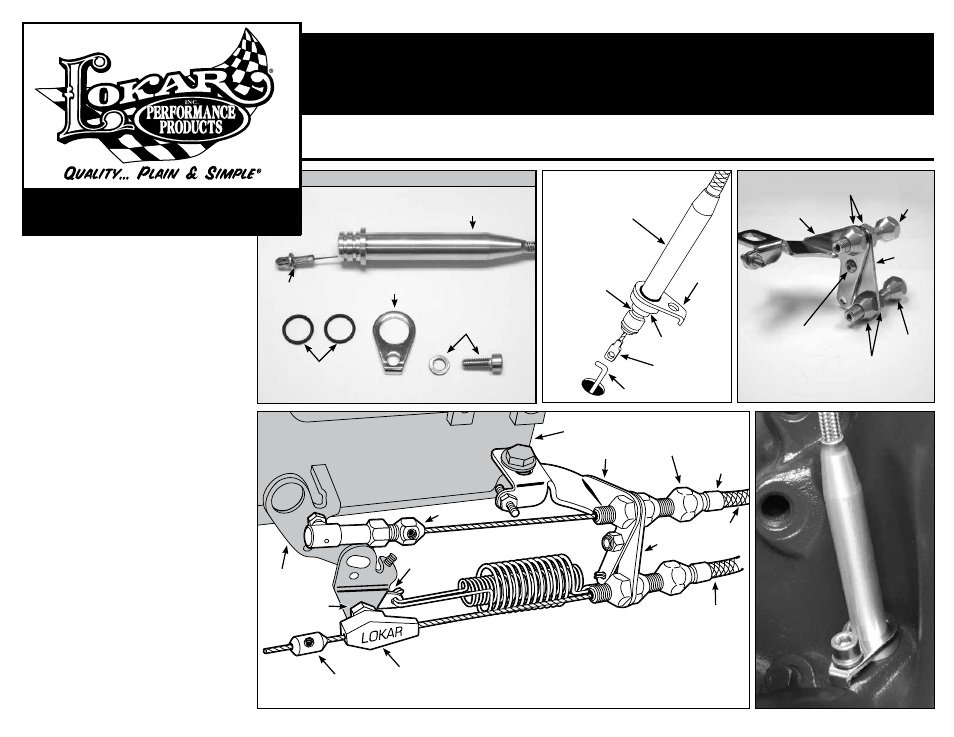 LOKAR INC. PERFORMANCE PRODUCTS

QUALITY... PLAIN & SIMPLE®

LOKAR