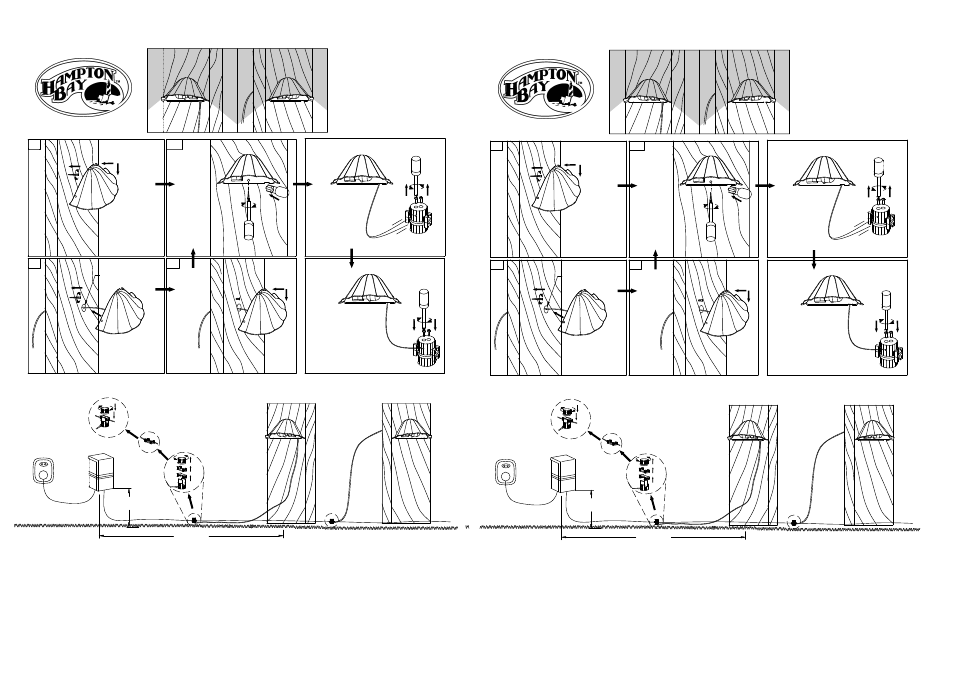 HAMPTON BAY

HAMPTON BAY