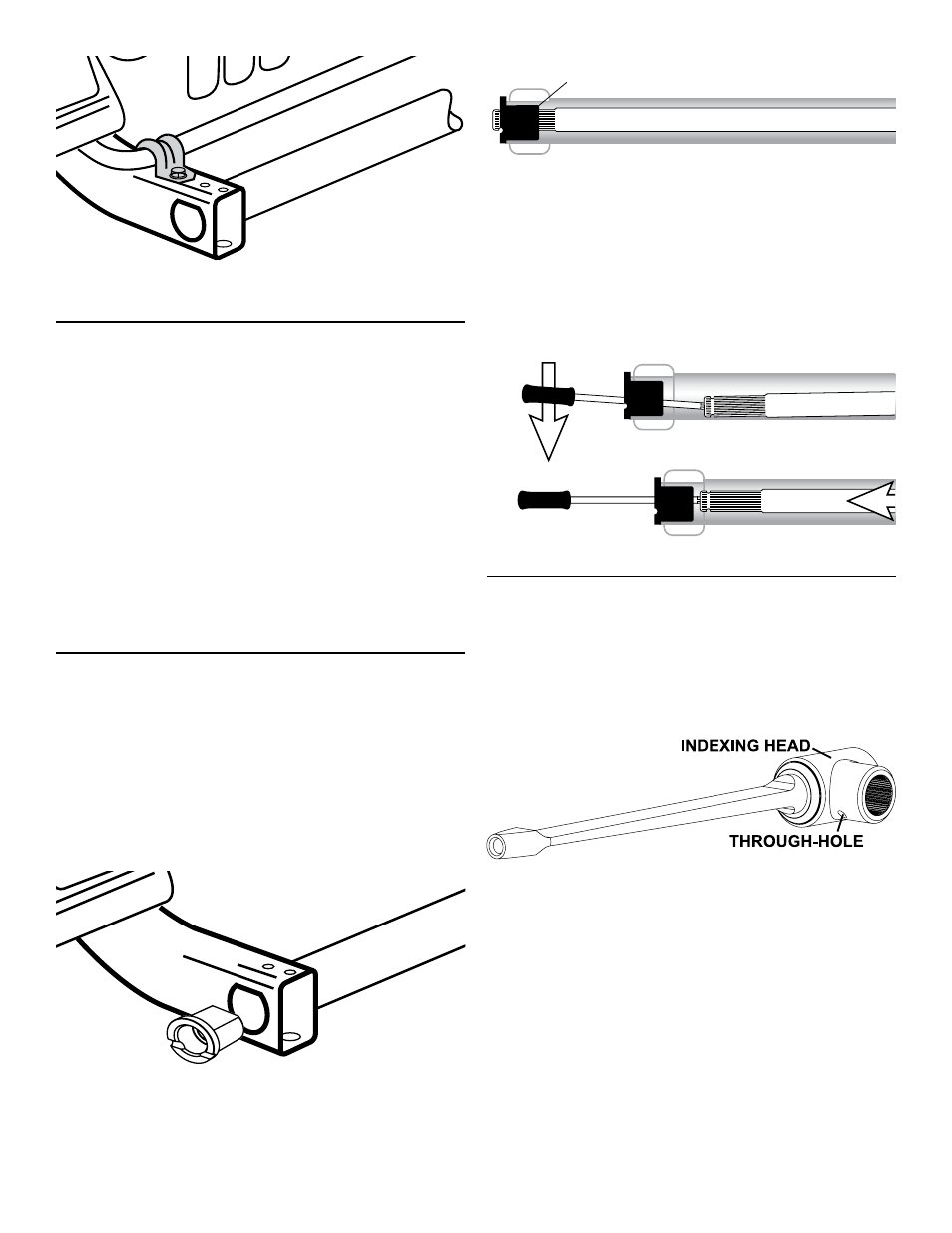 INDEXING HEAD
THROUGH-HOLE