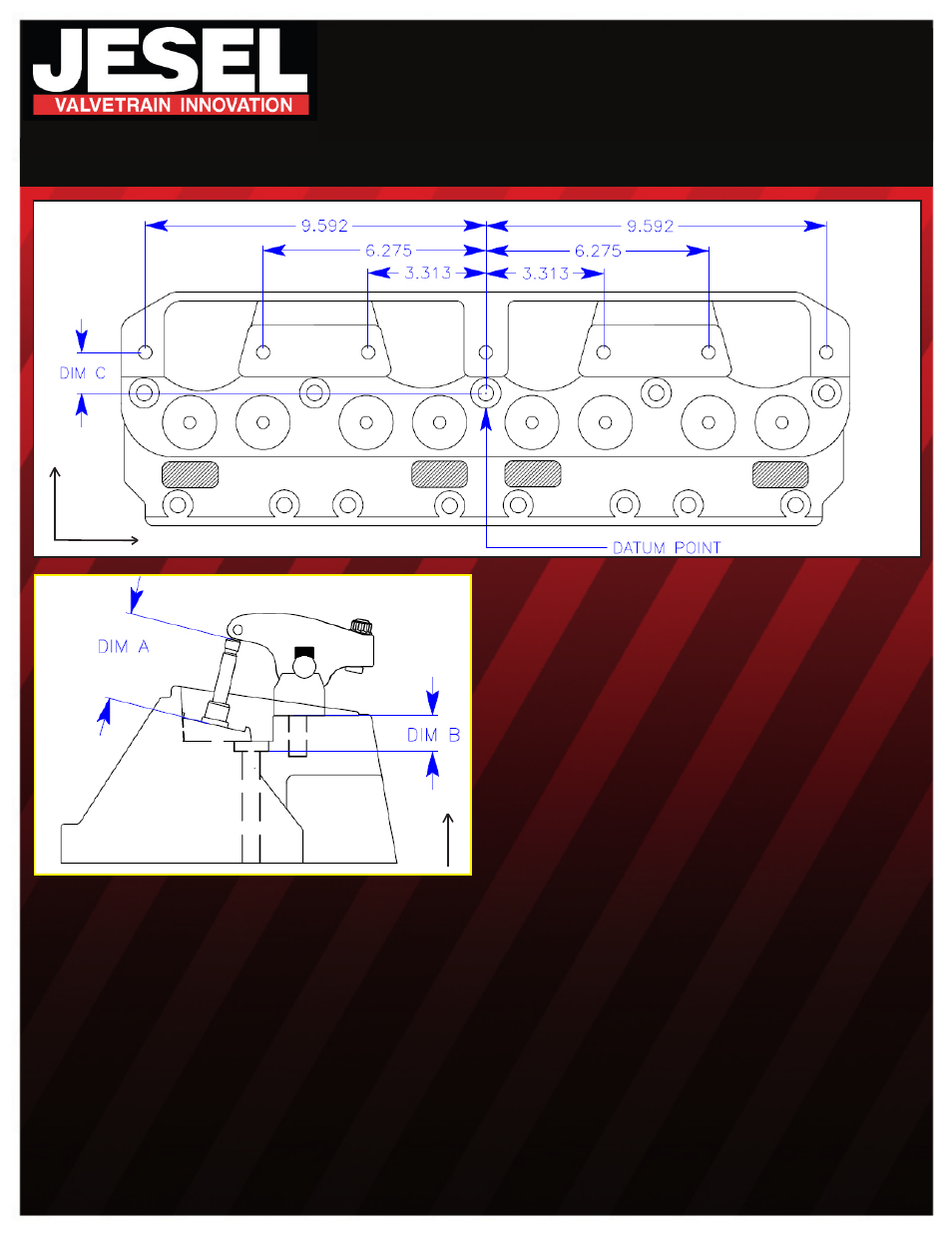 JESEL
VALVETRAIN INNOVATION

9.592
9.592
6.275
6.275
3.313
3.313
DIM C
DATUM POINT

DIM A
DIM B