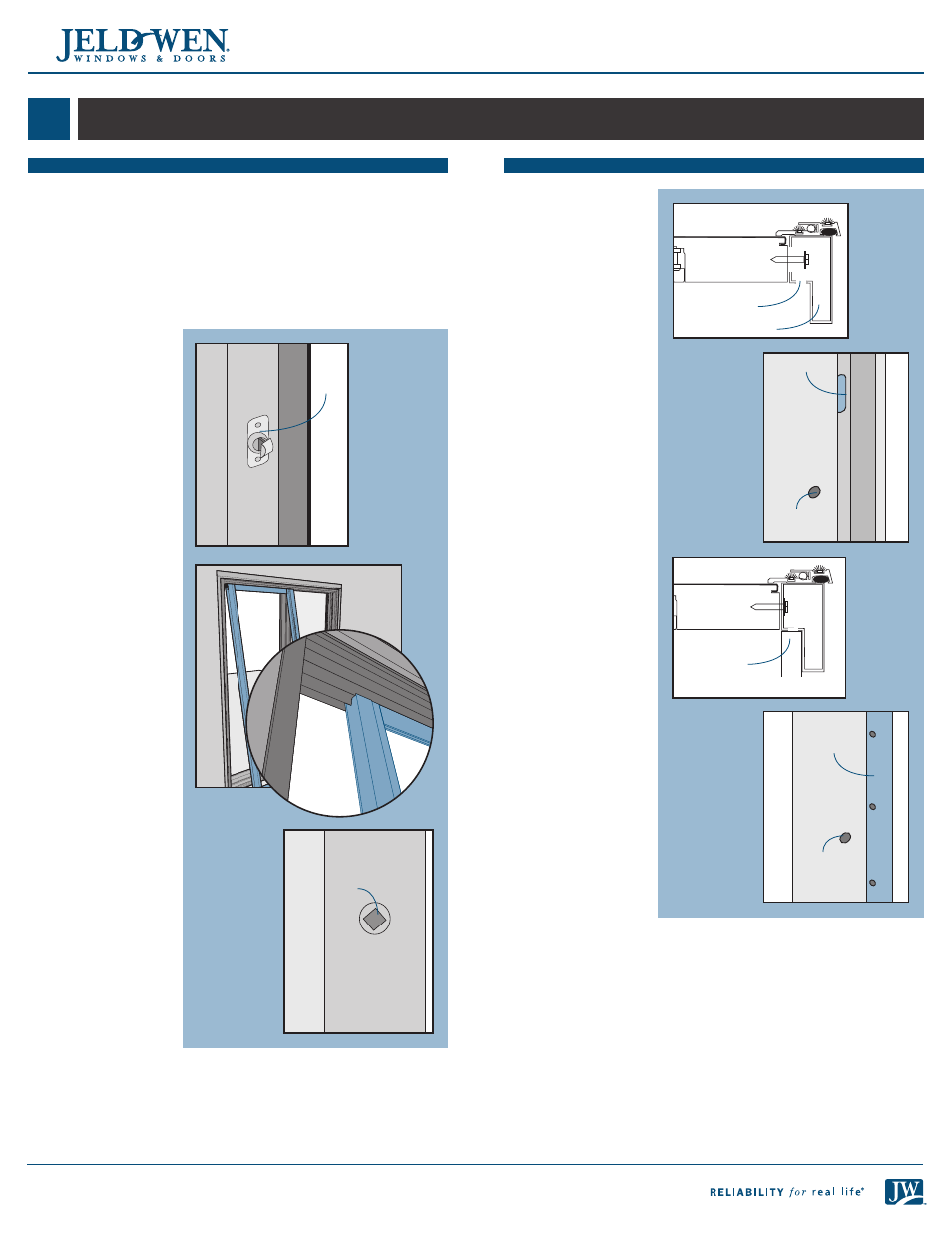 JELD-WEN
WINDOWS & DOORS

RELIABILITY for real life®

JW