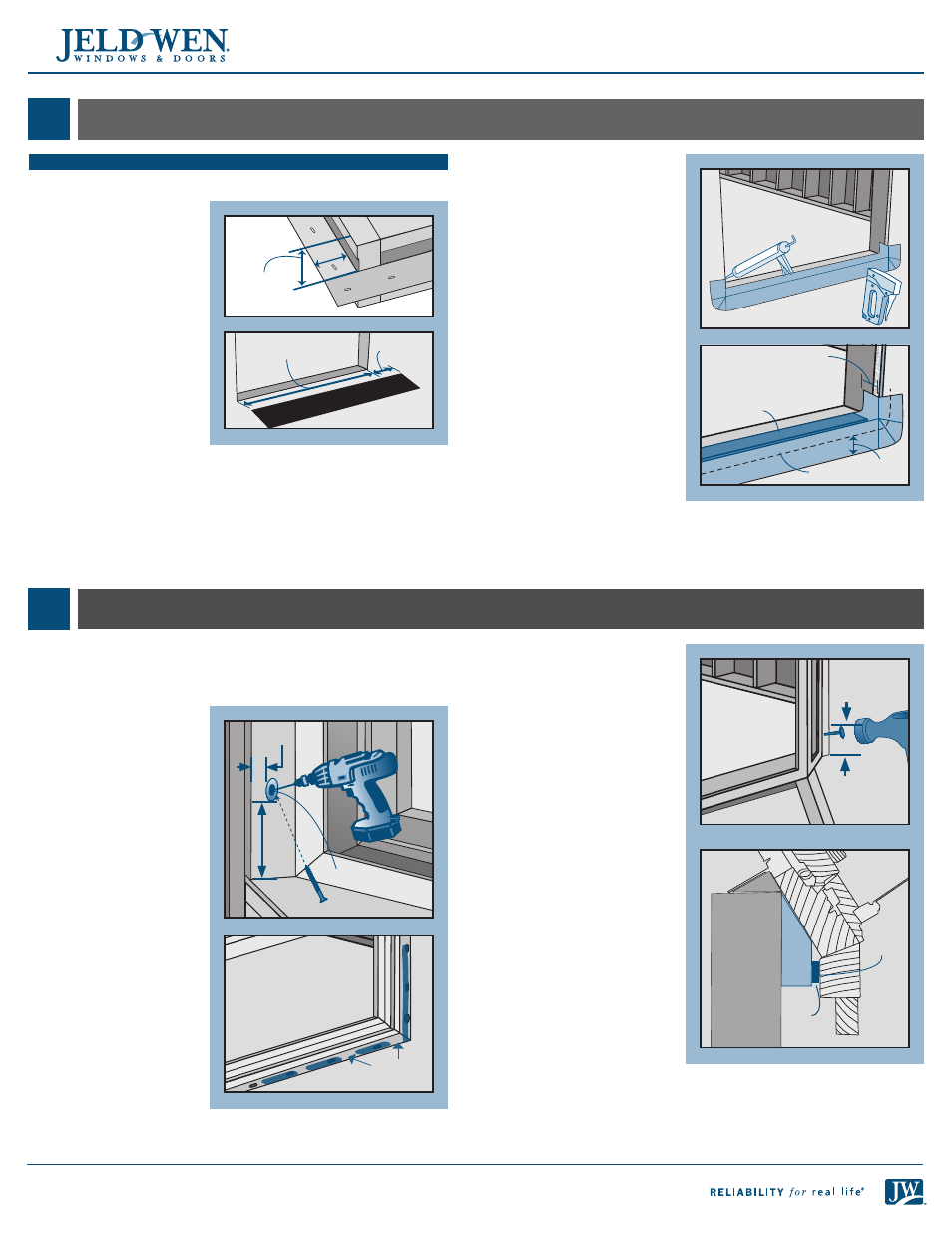 JELD-WEN
WINDOWS & DOORS

RELIABILITY for real life®

JW