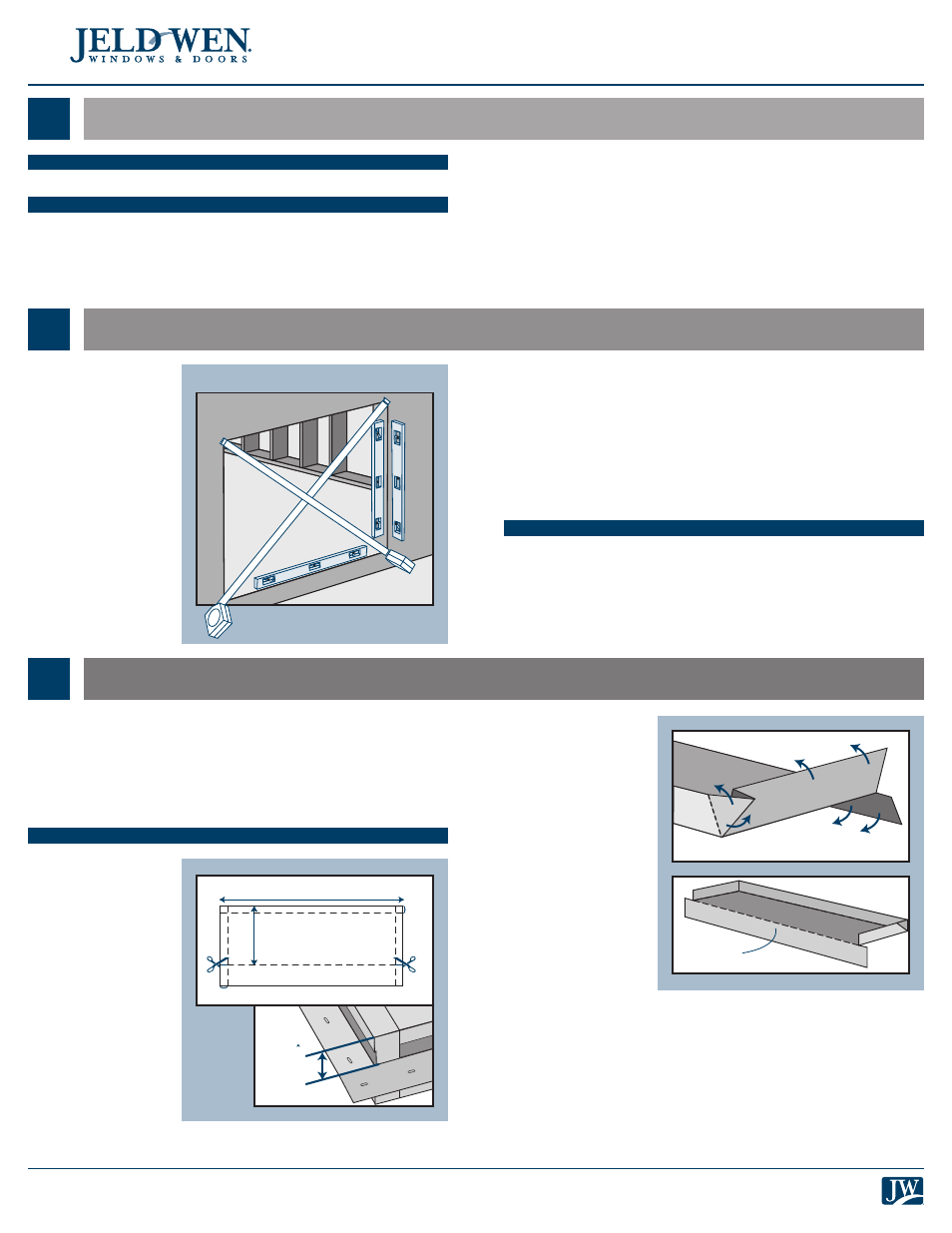 JELD-WEN
WINDOWS & DOORS

JW