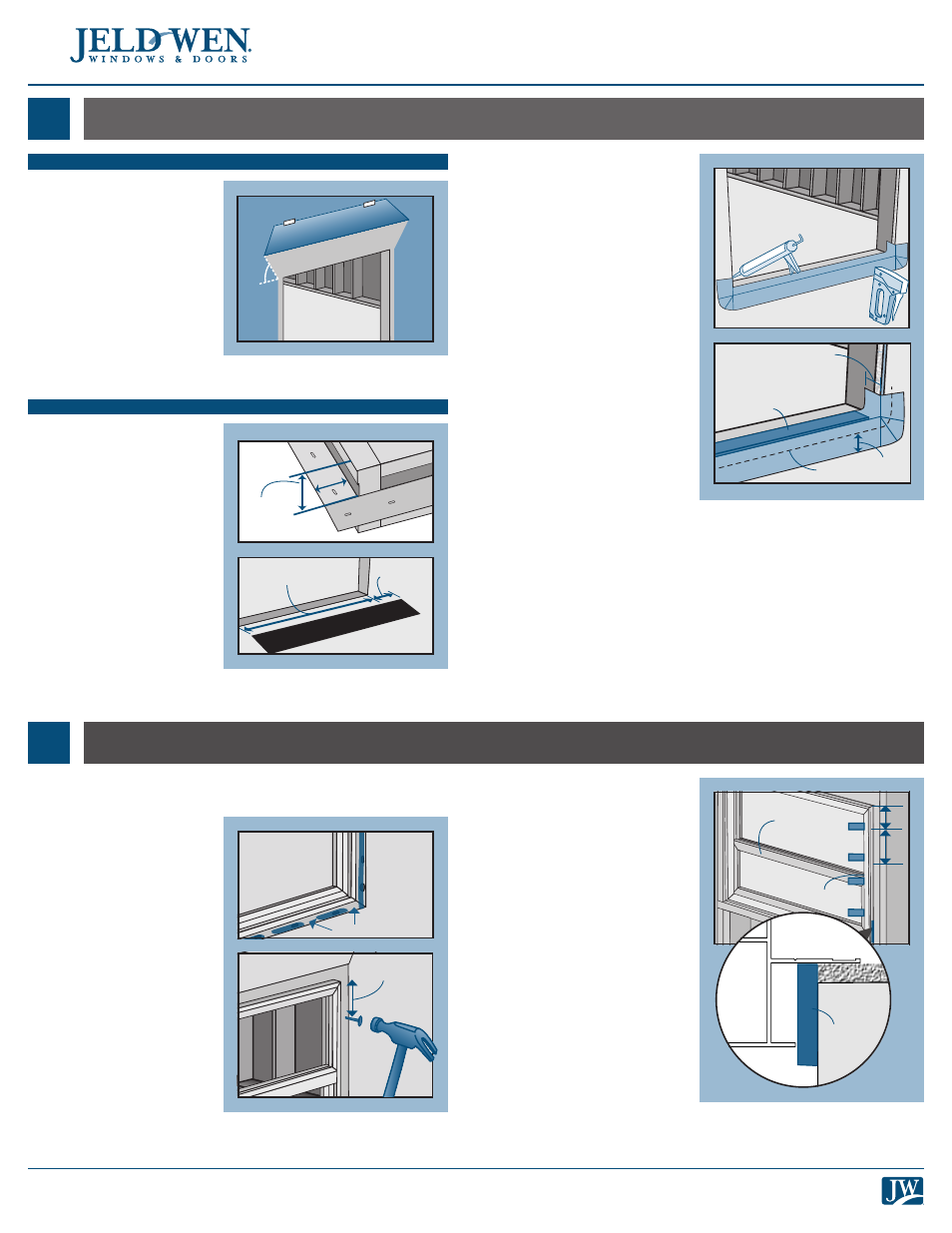 JELD-WEN.
WINDOWS & DOORS

JW