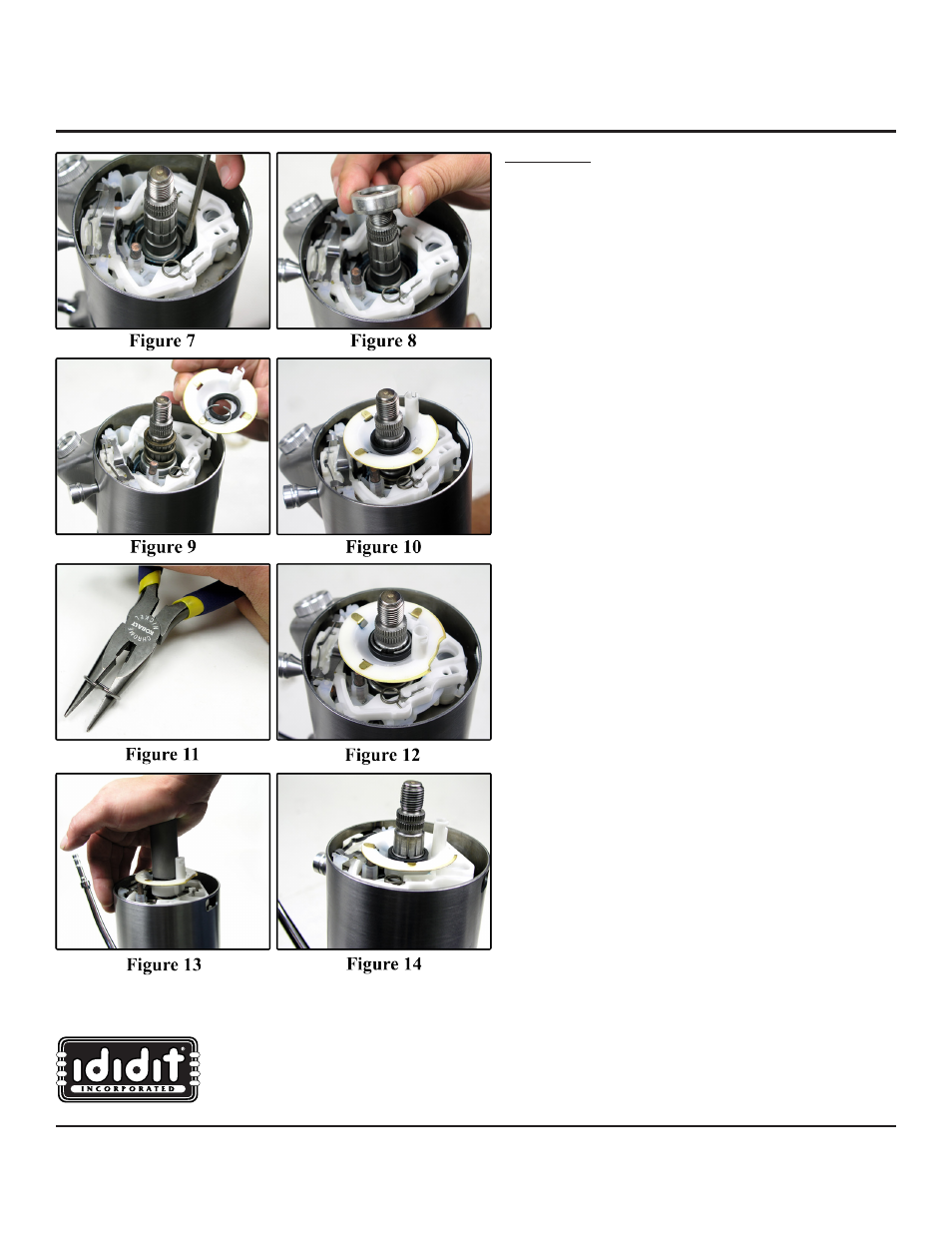 Figure 7

Figure 8

Figure 9

Figure 10

KOBALT

Figure 11

Figure 12

Figure 13

Figure 14

ididit INCORPORATED