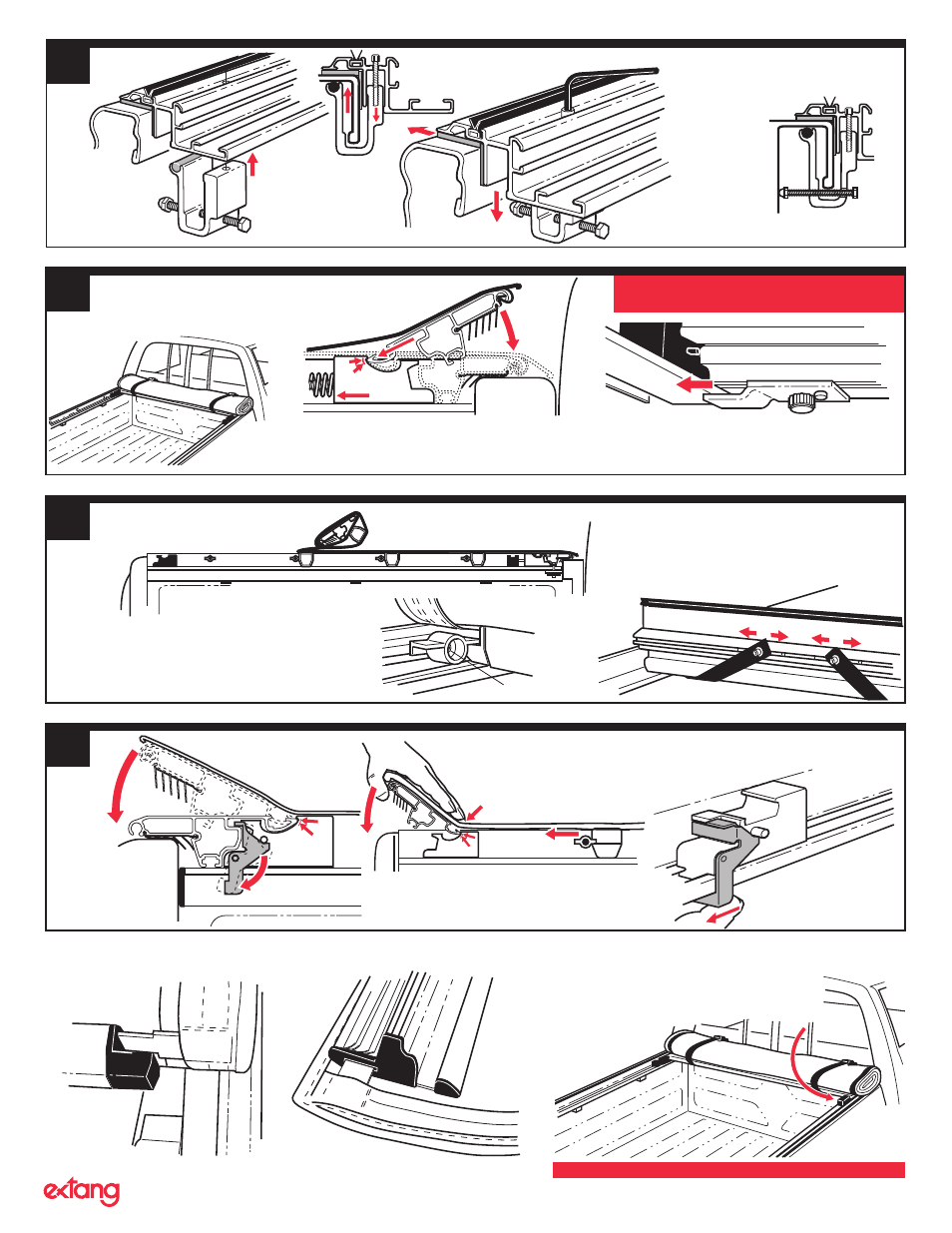 extang