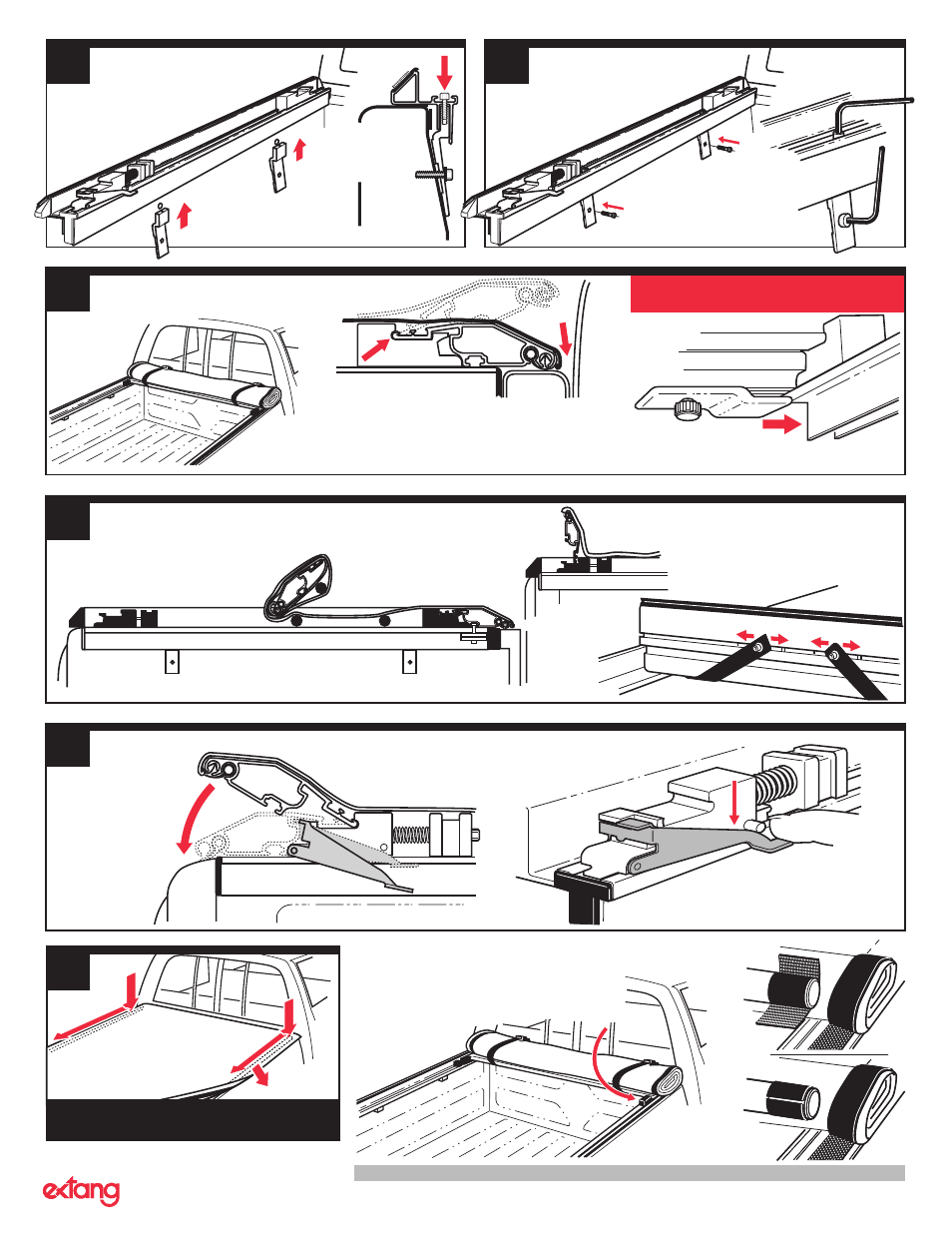 extang