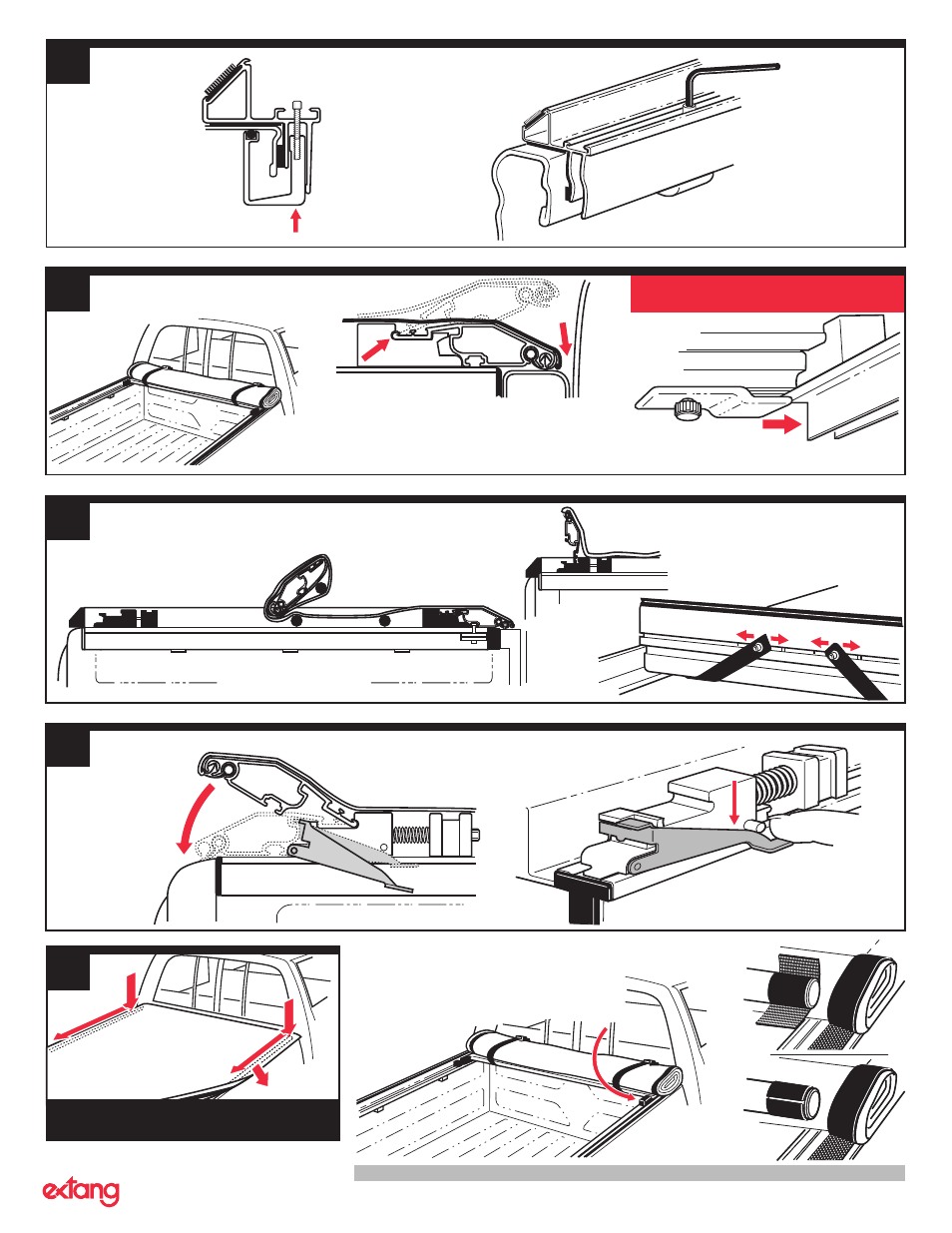 extang