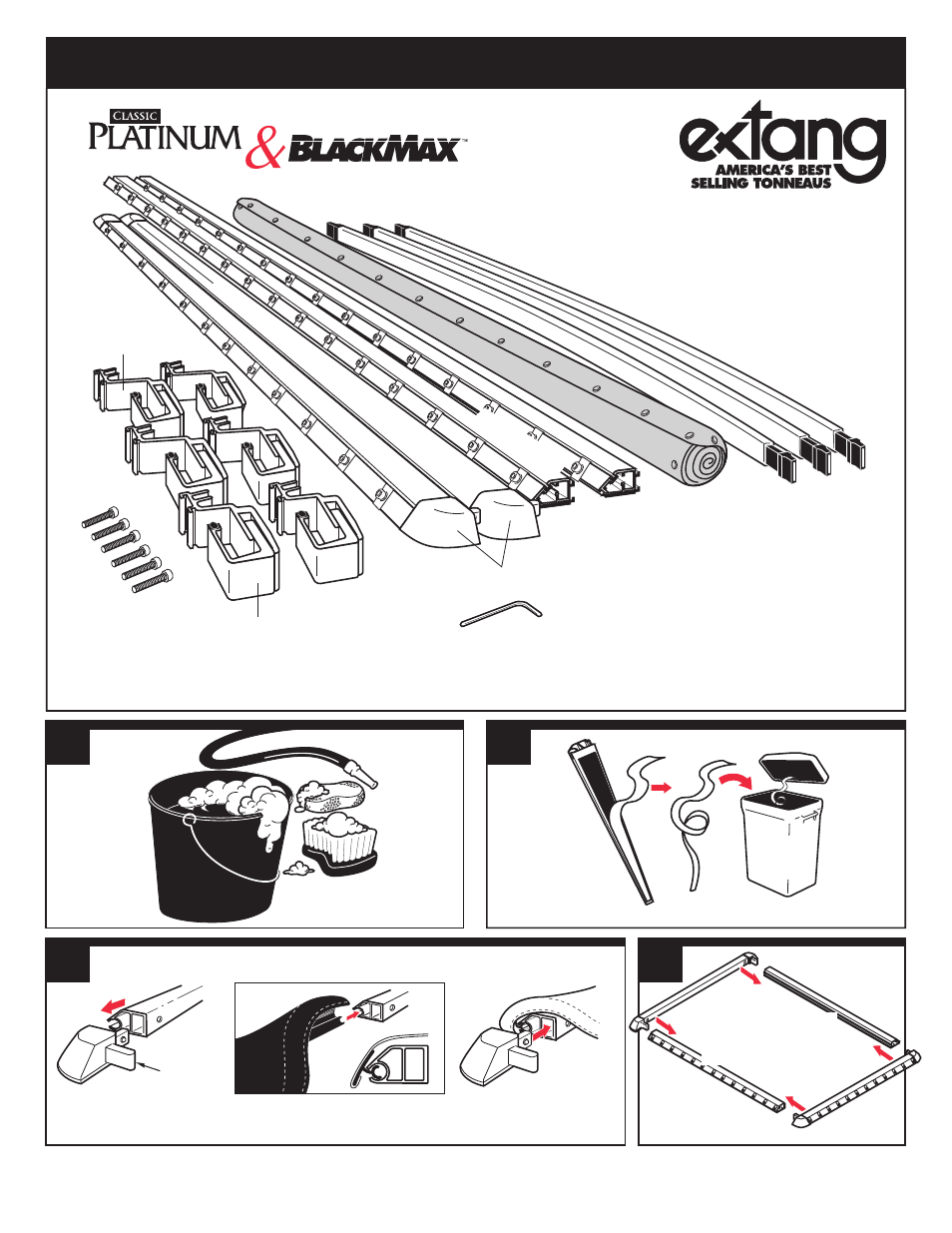 CLASSIC PLATINUM & BLACKMAX™

extang
AMERICA'S BEST SELLING TONNEAUS