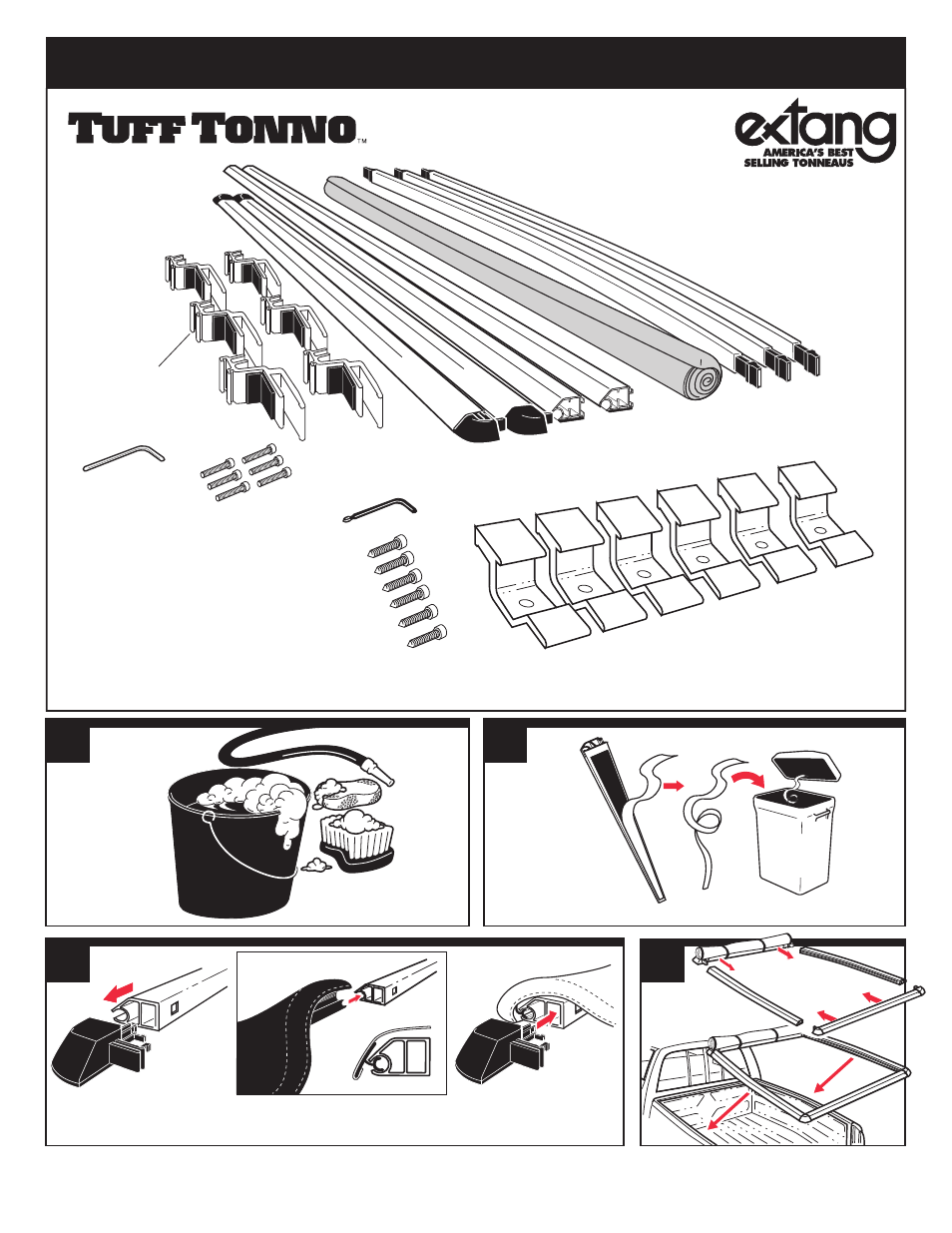 TUFF TONNO™

extang
AMERICA'S BEST SELLING TONNEAUS