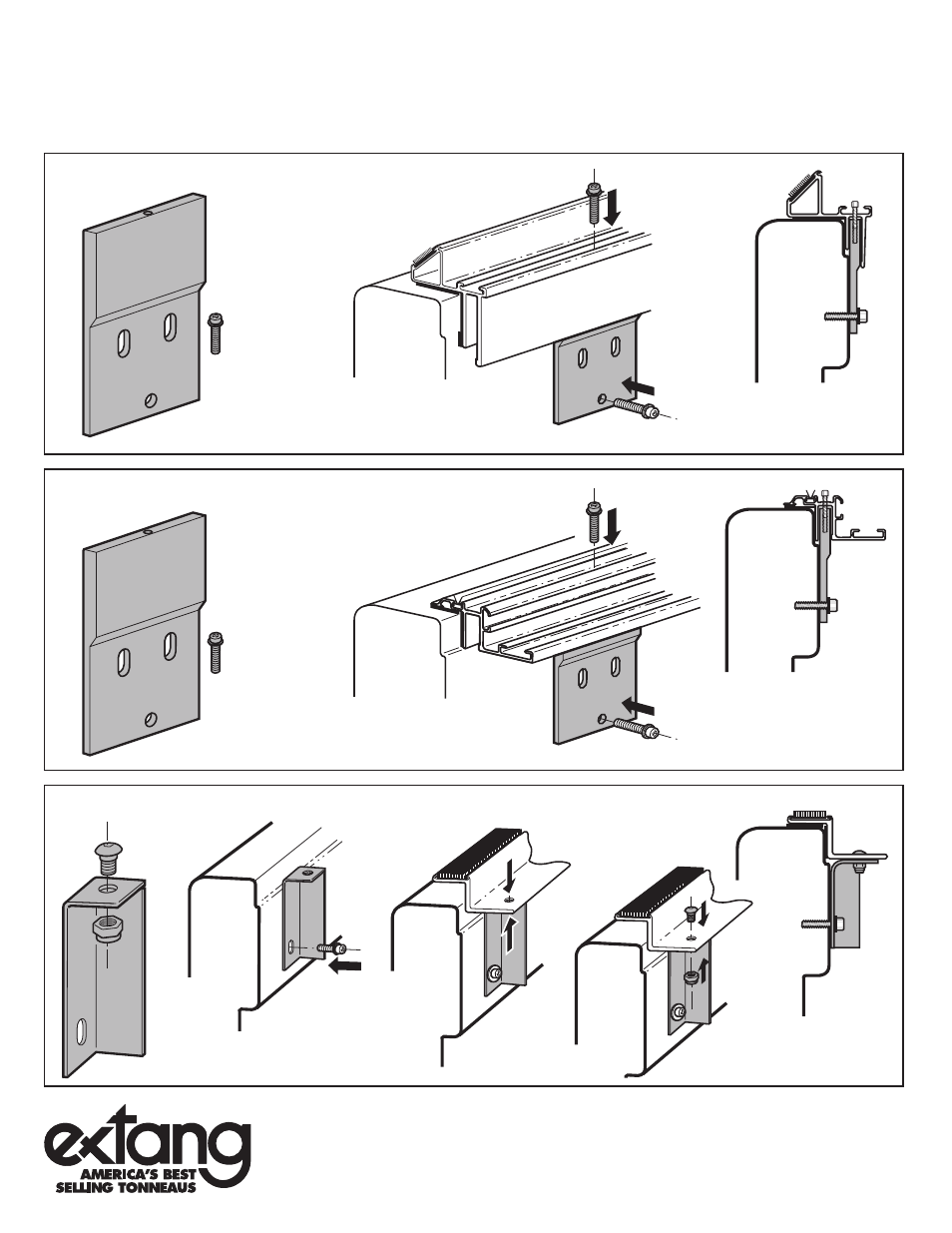 extang
AMERICA'S BEST
SELLING TONNEAUS