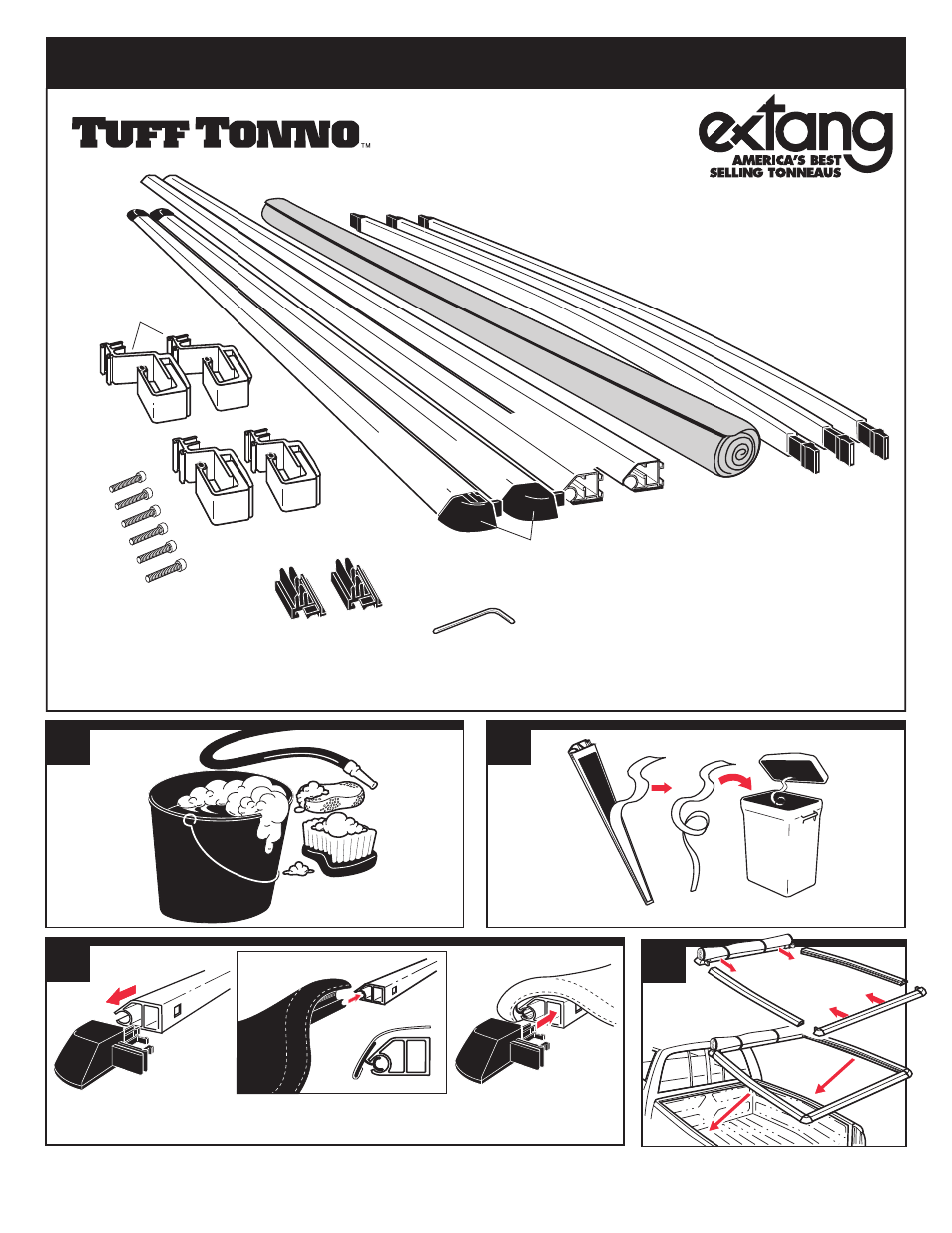 TUFF TONNO™

extang
AMERICA'S BEST SELLING TONNEAUS