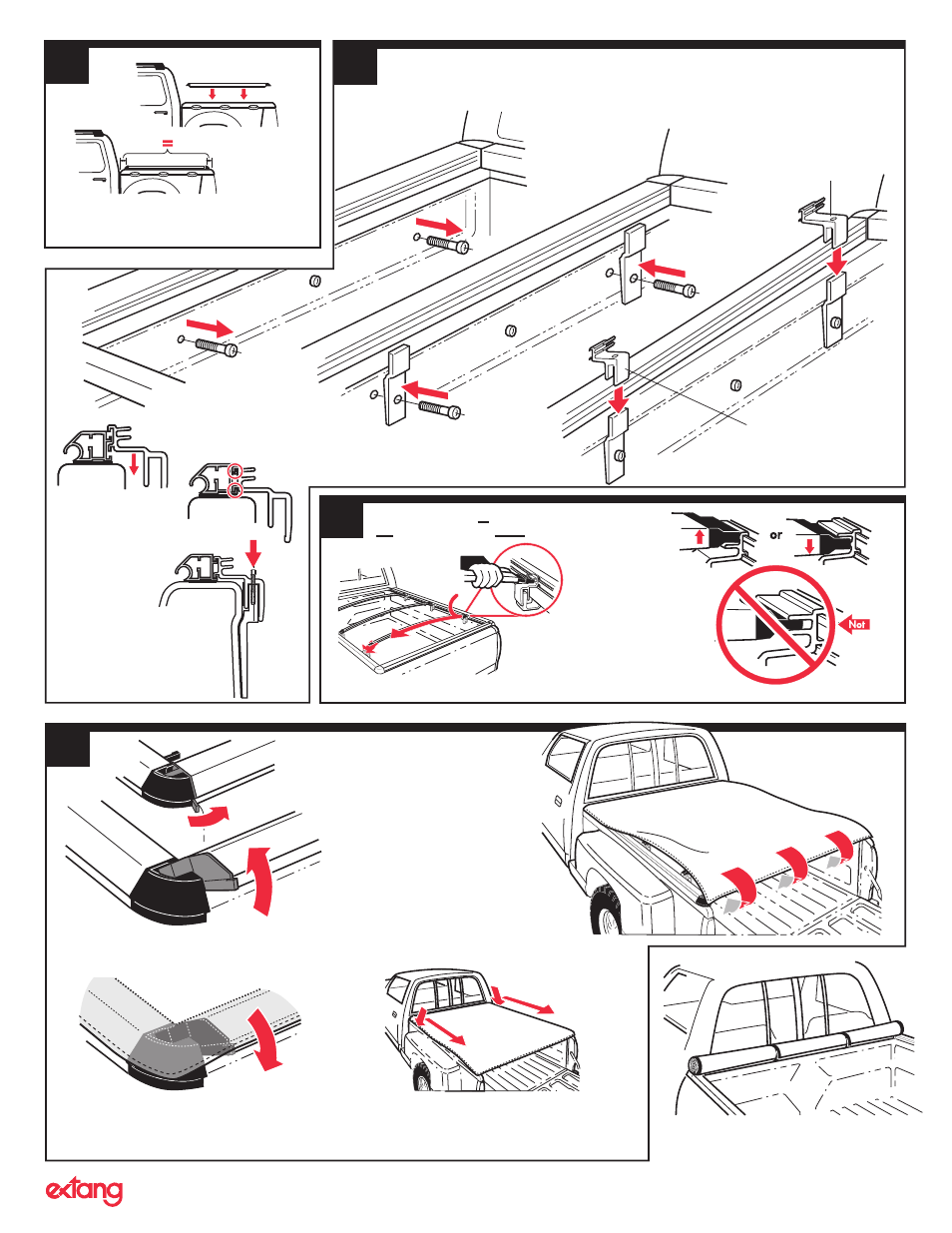 or

Not

extang