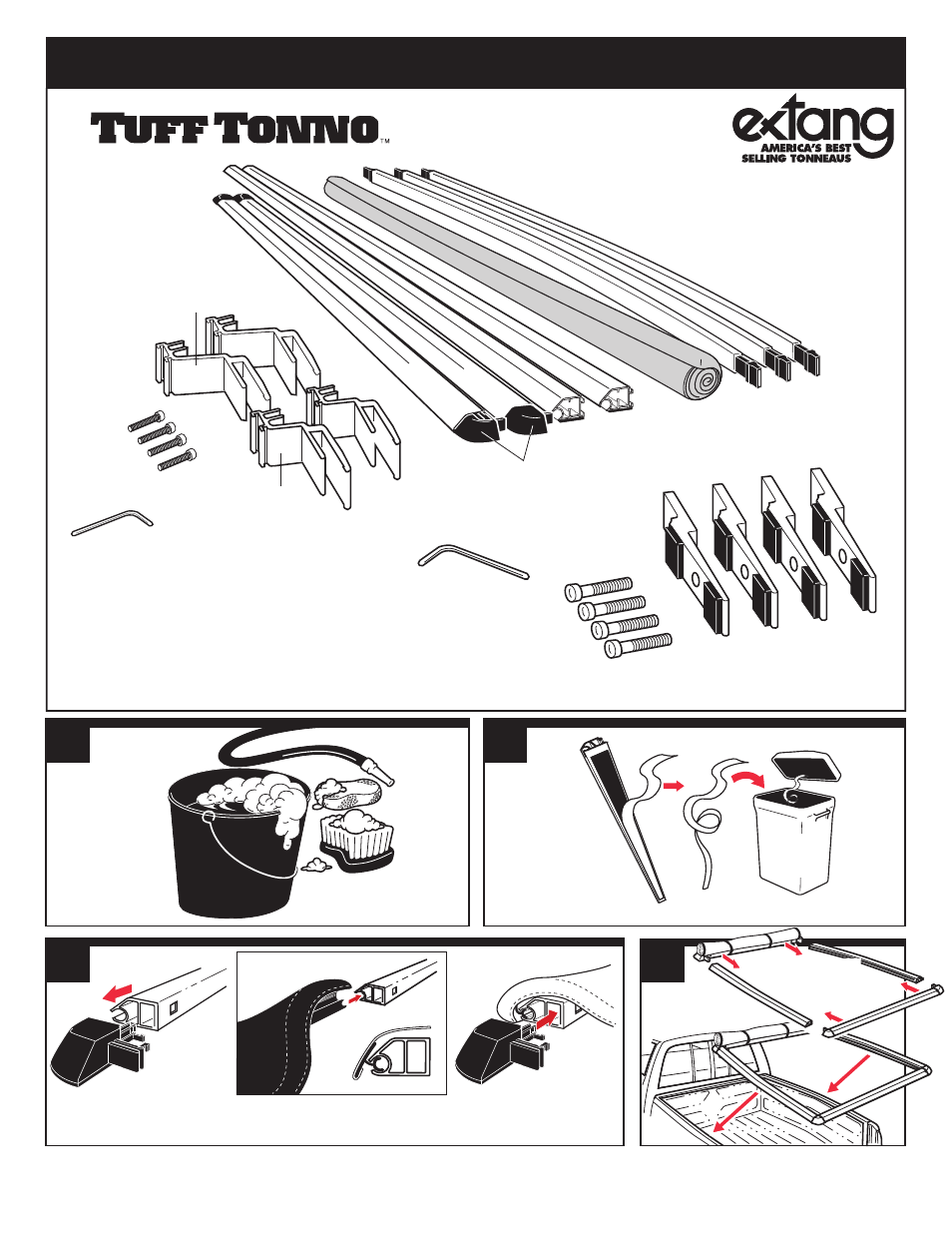 TUFF TONNO™

extang
AMERICA'S BEST
SELLING TONNEAUS