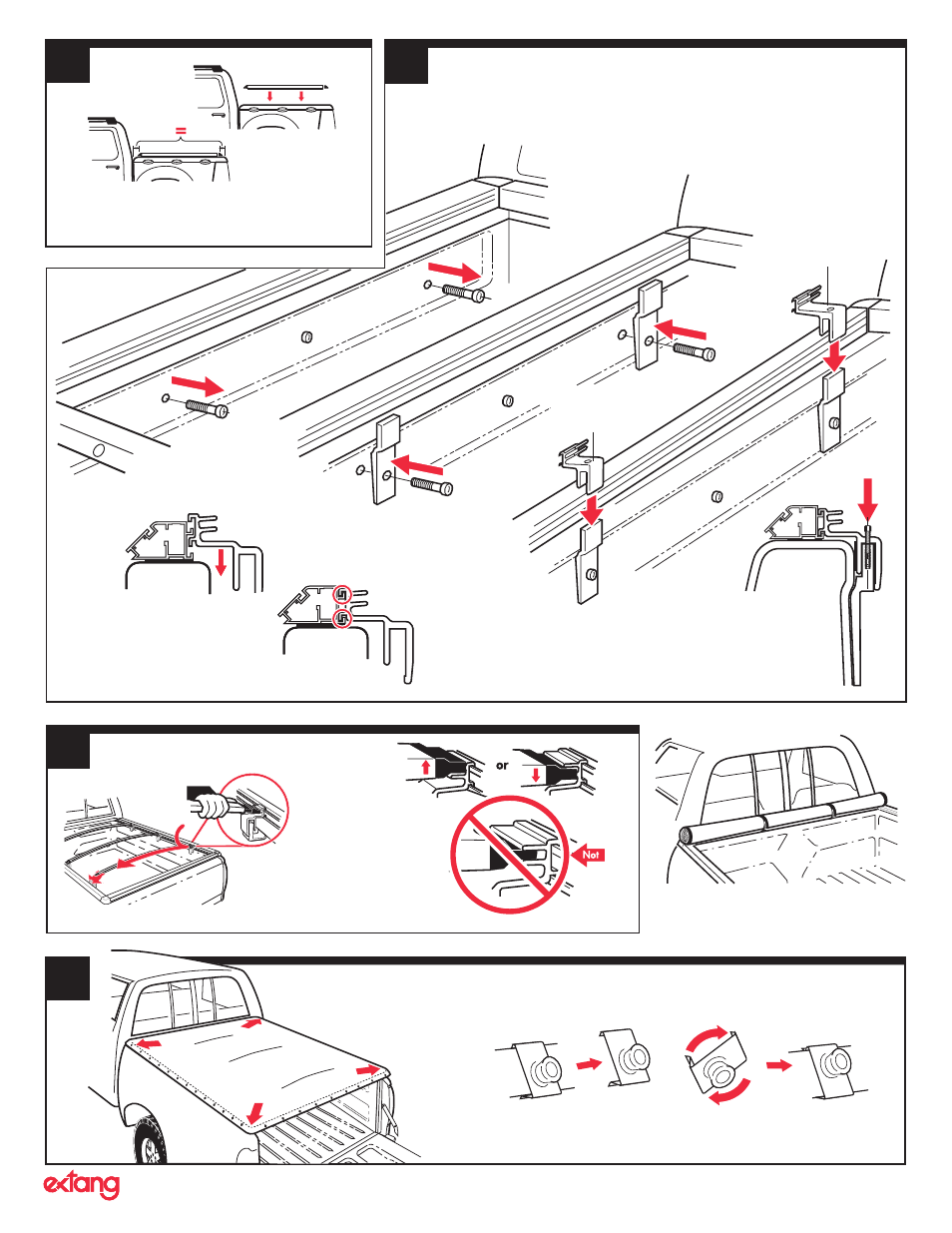 =

or

Not

extang