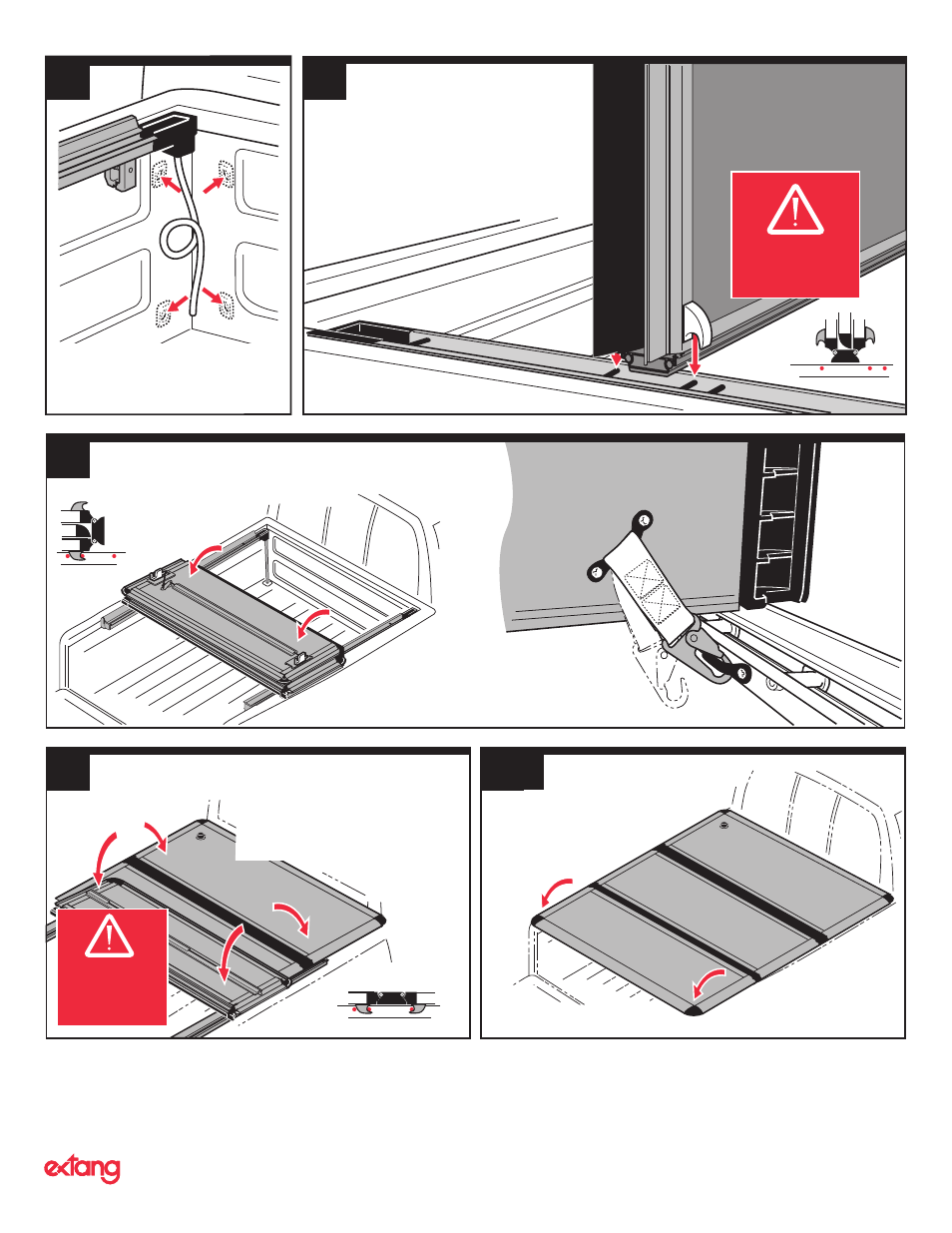 extang