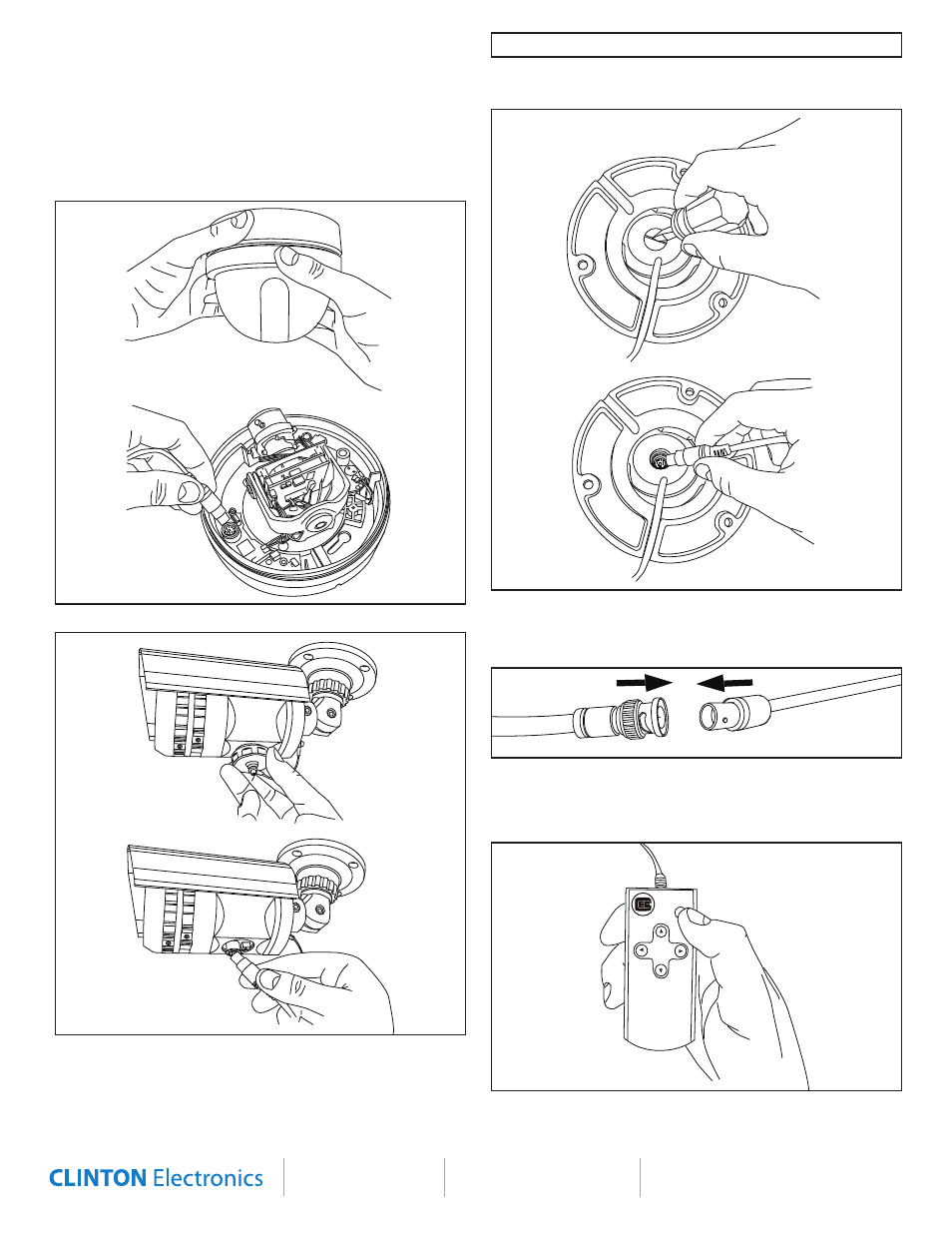 CLINTON Electronics