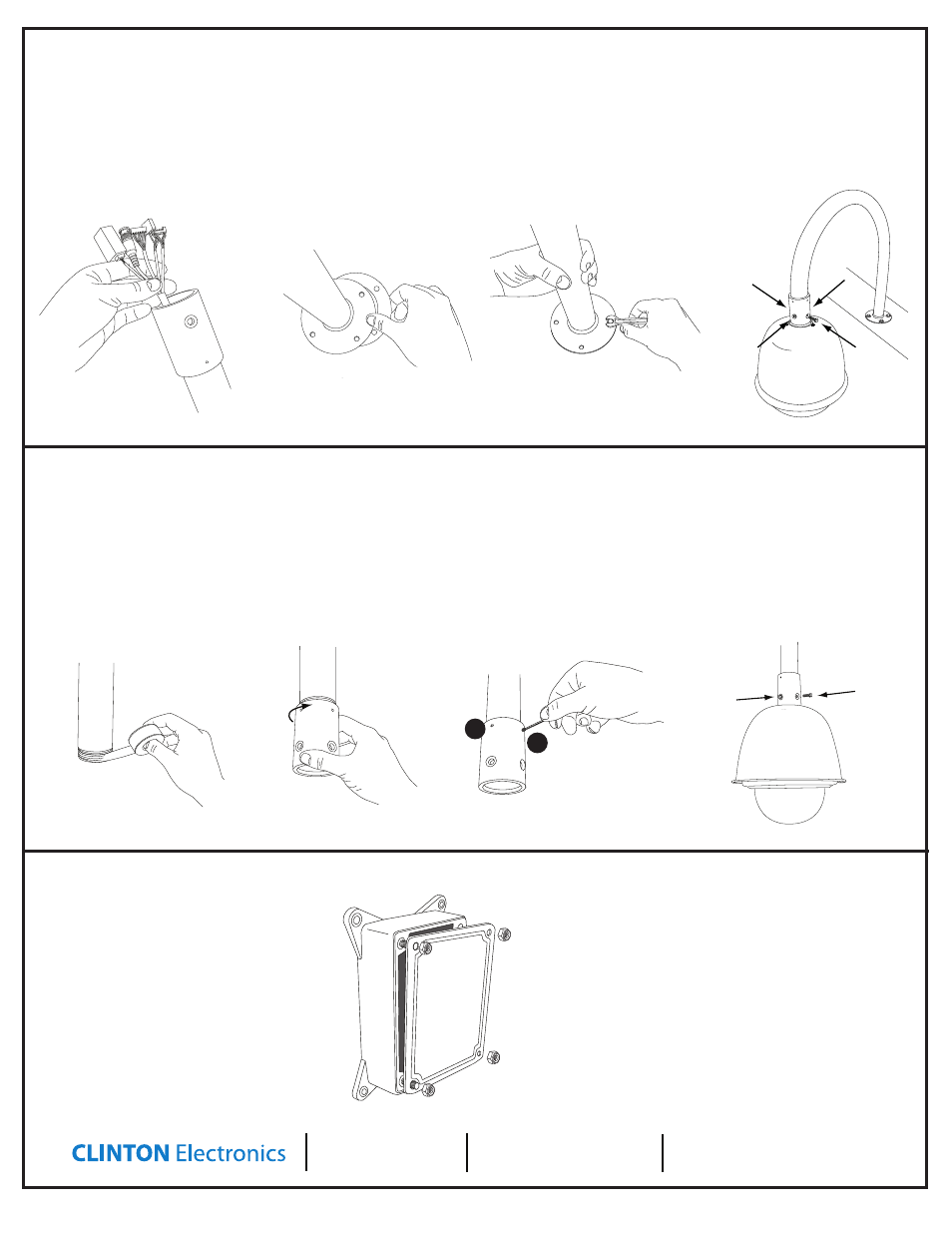 CLINTON Electronics