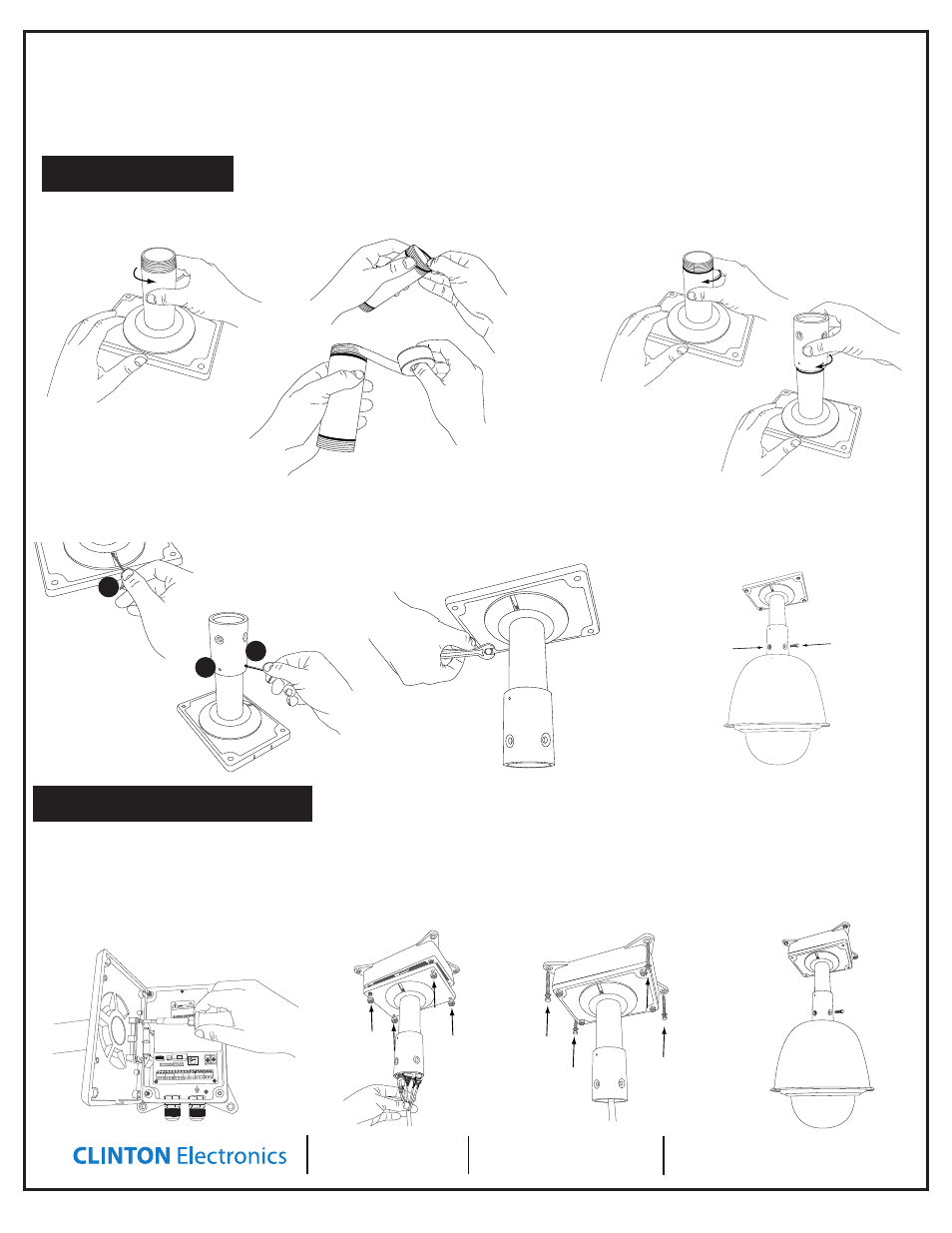 CLINTON Electronics