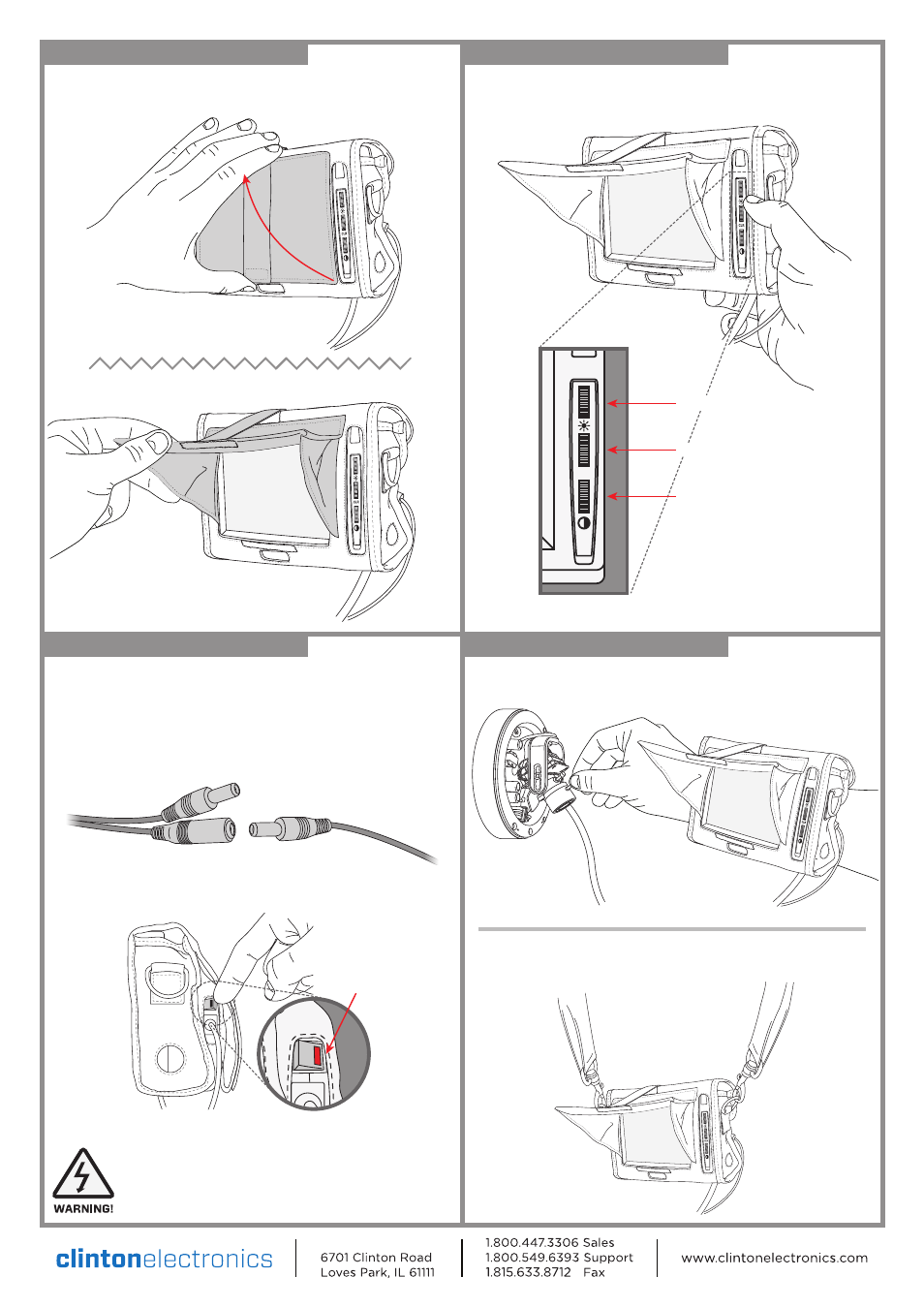 WARNING!

clintonelectronics

6701 Clinton Road
Loves Park, IL 61111

1.800.447.3306 Sales
1.800.549.6393 Support
1.815.633.8712 Fax

www.clintonelectronics.com