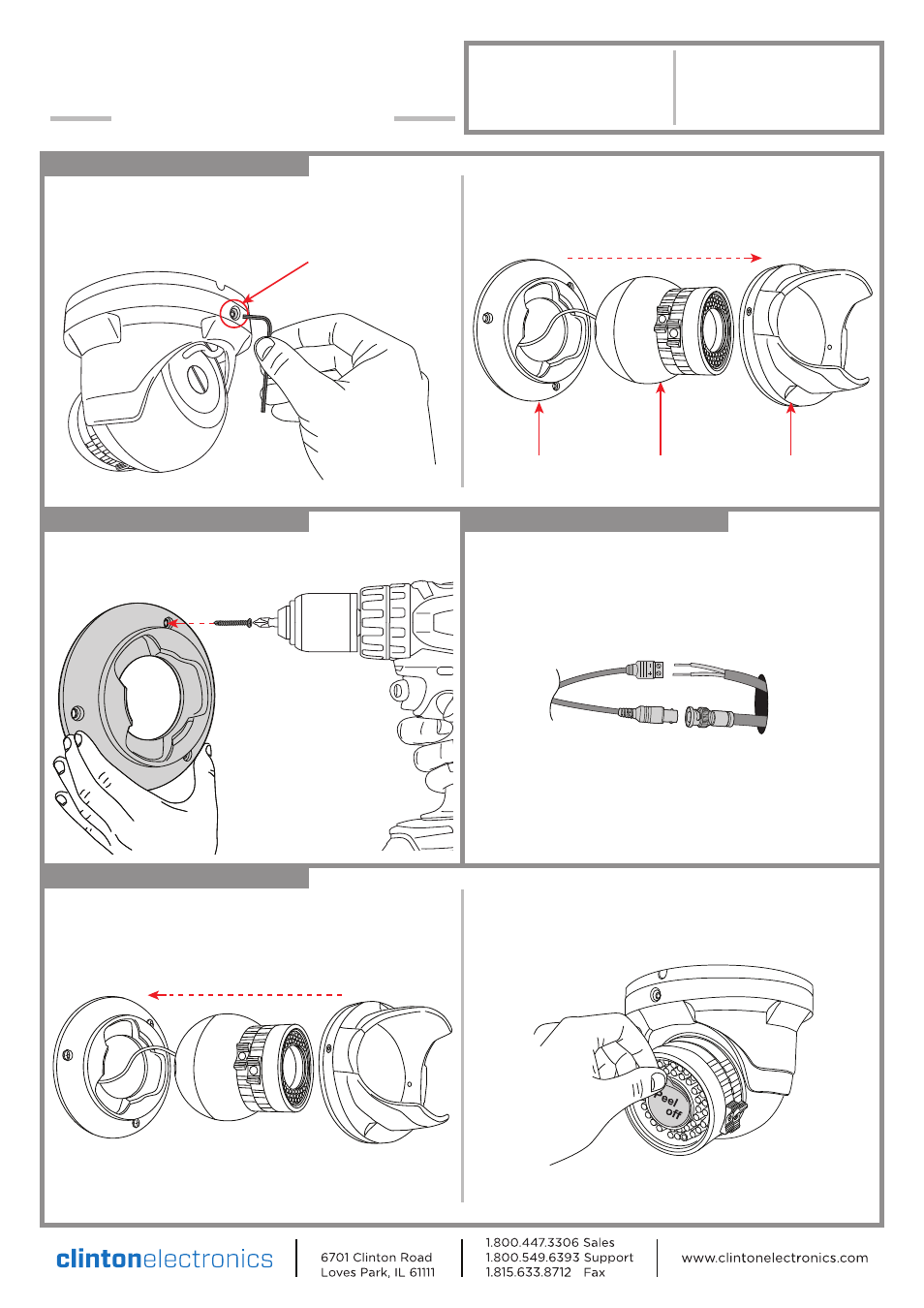 Peel off

clintonelectronics

6701 Clinton Road
Loves Park, IL 61111

1.800.447.3306 Sales
1.800.549.6393 Support
1.815.633.8712 Fax

www.clintonelectronics.com