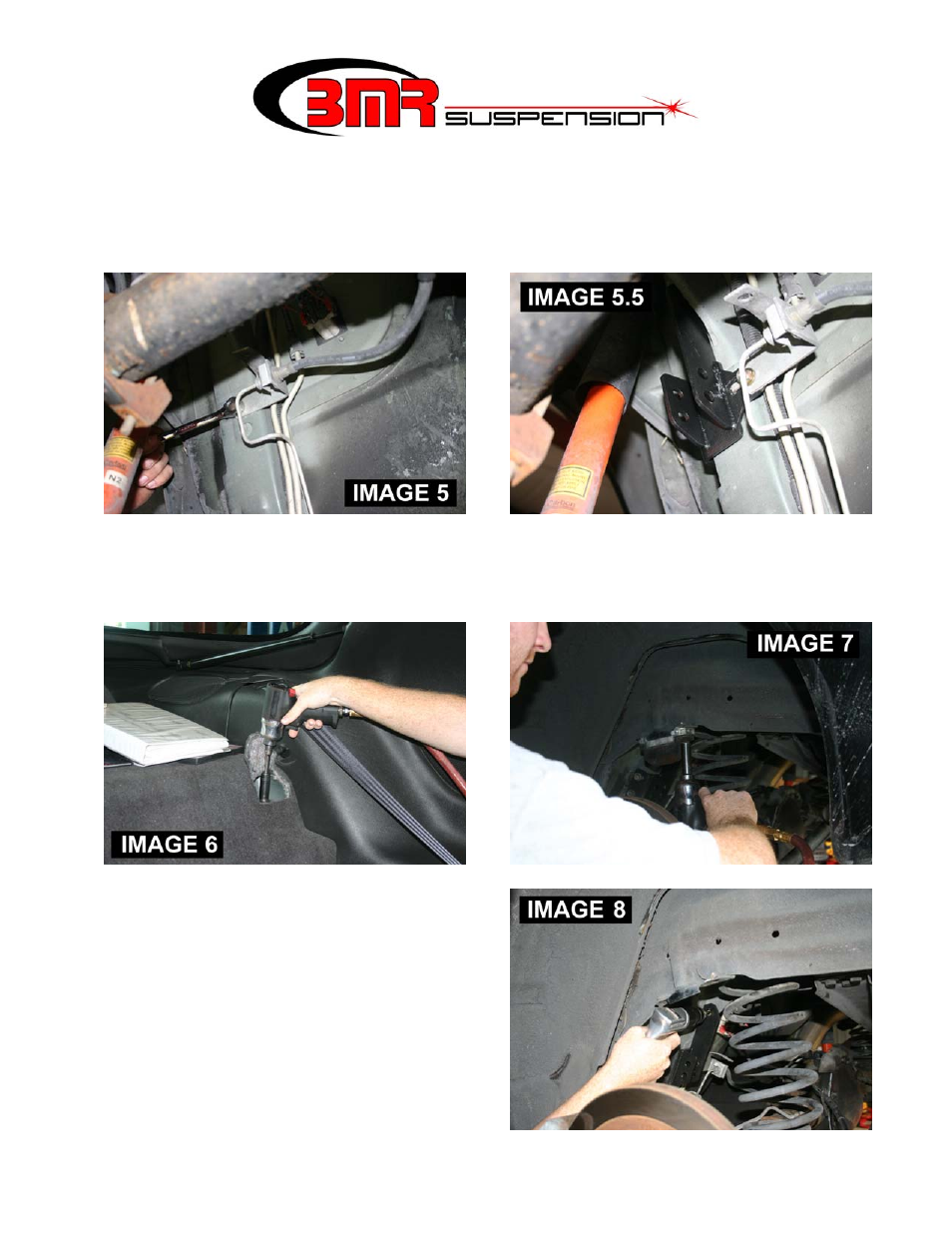 BMR SUSPENSION

IMAGE 5

IMAGE 5.5

IMAGE 6

IMAGE 7

IMAGE 8