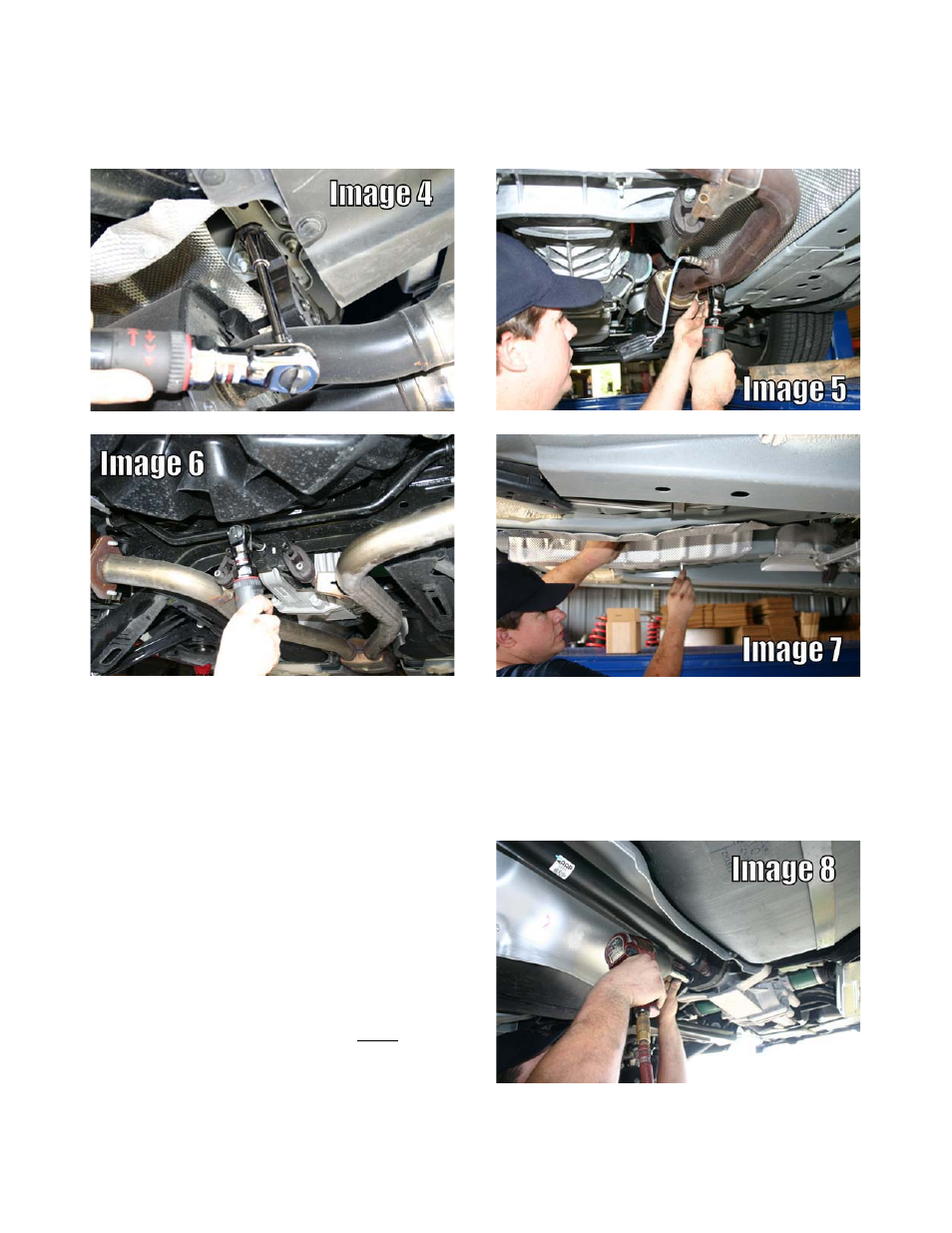 Image 4

Image 5

Image 6

Image 7

Image 8