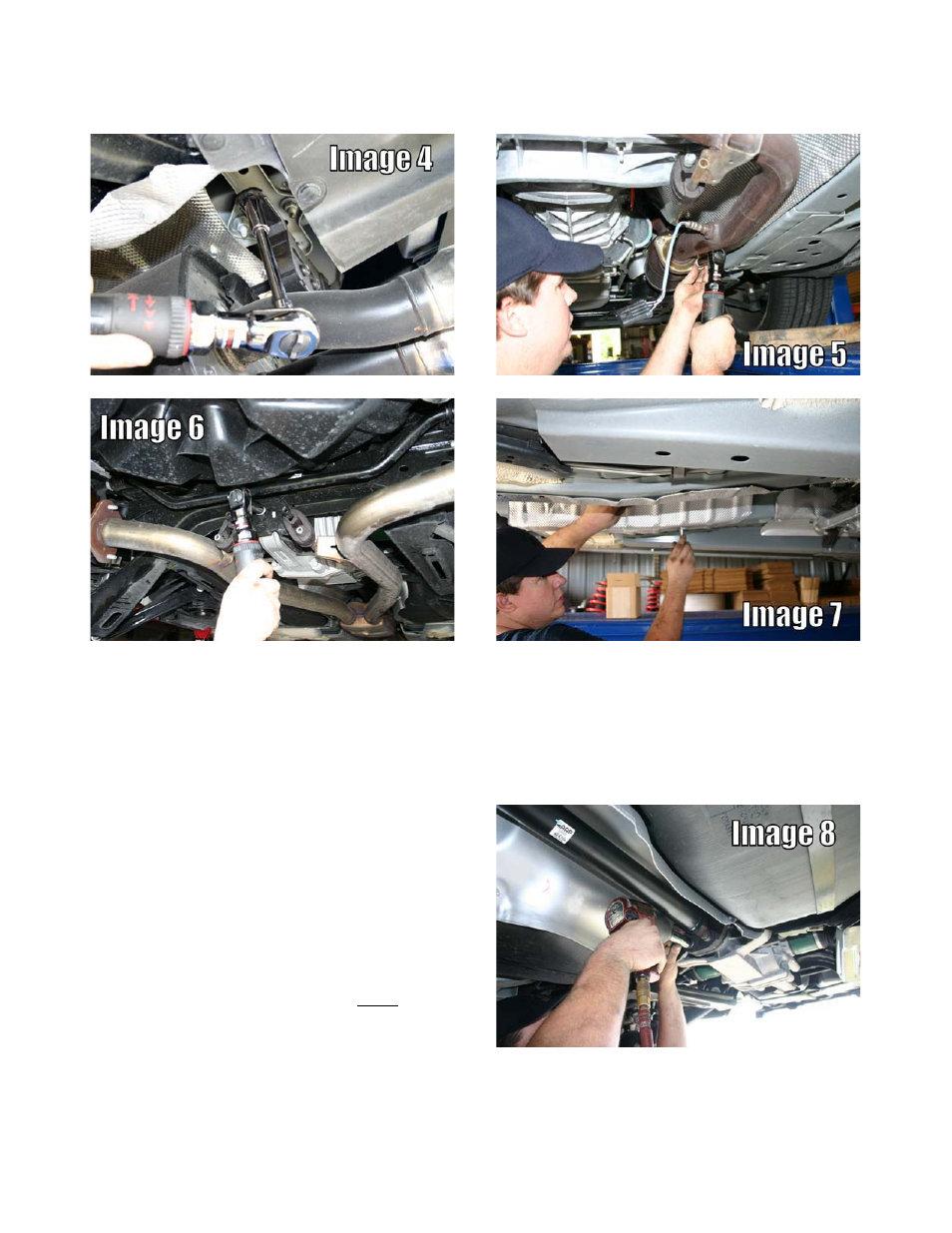 Image 4

Image 5

Image 6

Image 7

Image 8