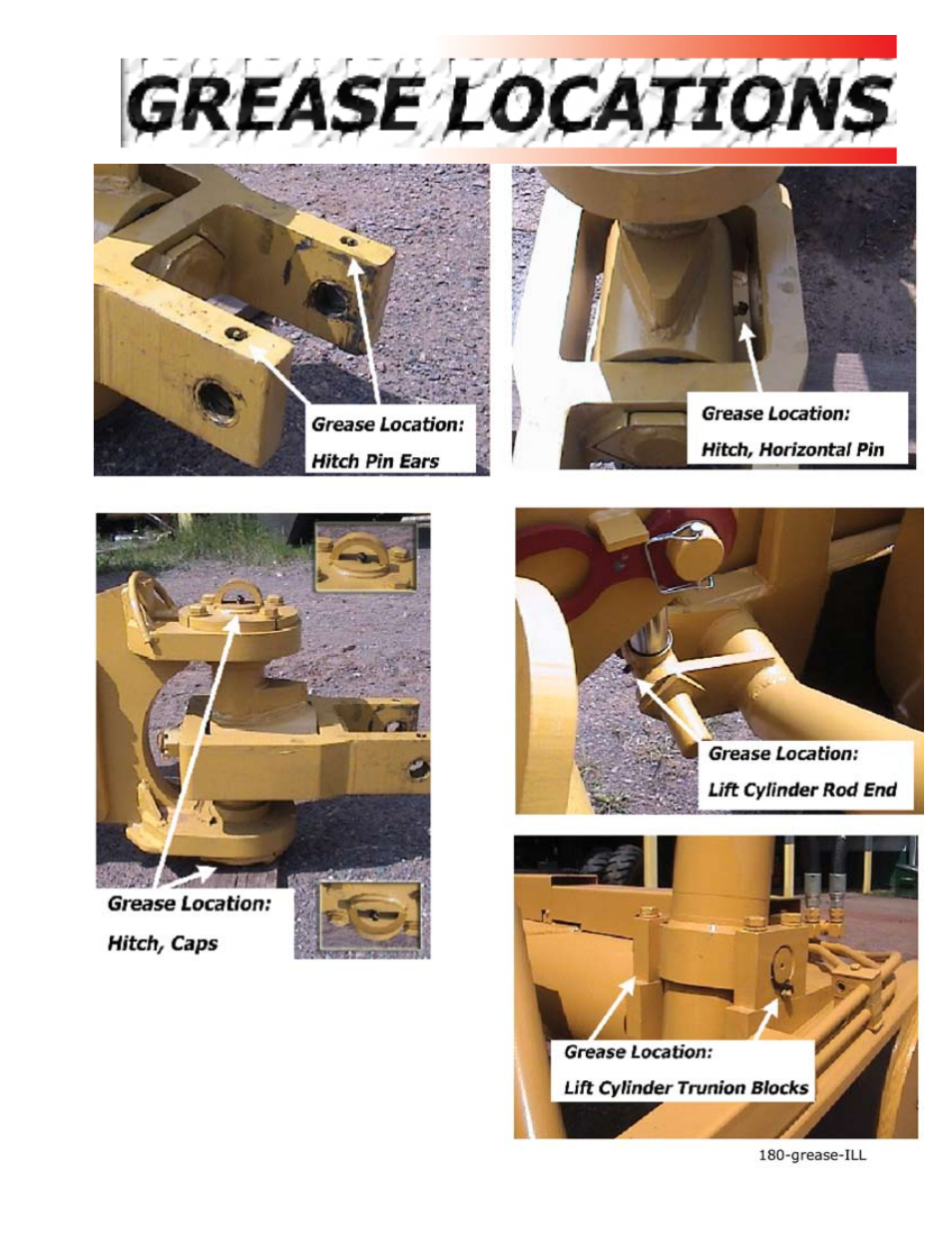 GREASE LOCATIONS

Grease Location:
Hitch Pin Ears

Grease Location:
Hitch, Horizontal Pin

Grease Location:
Hitch, Caps

Grease Location:
Lift Cylinder Rod End

Grease Location:
Lift Cylinder Trunion Blocks

180-grease-ILL