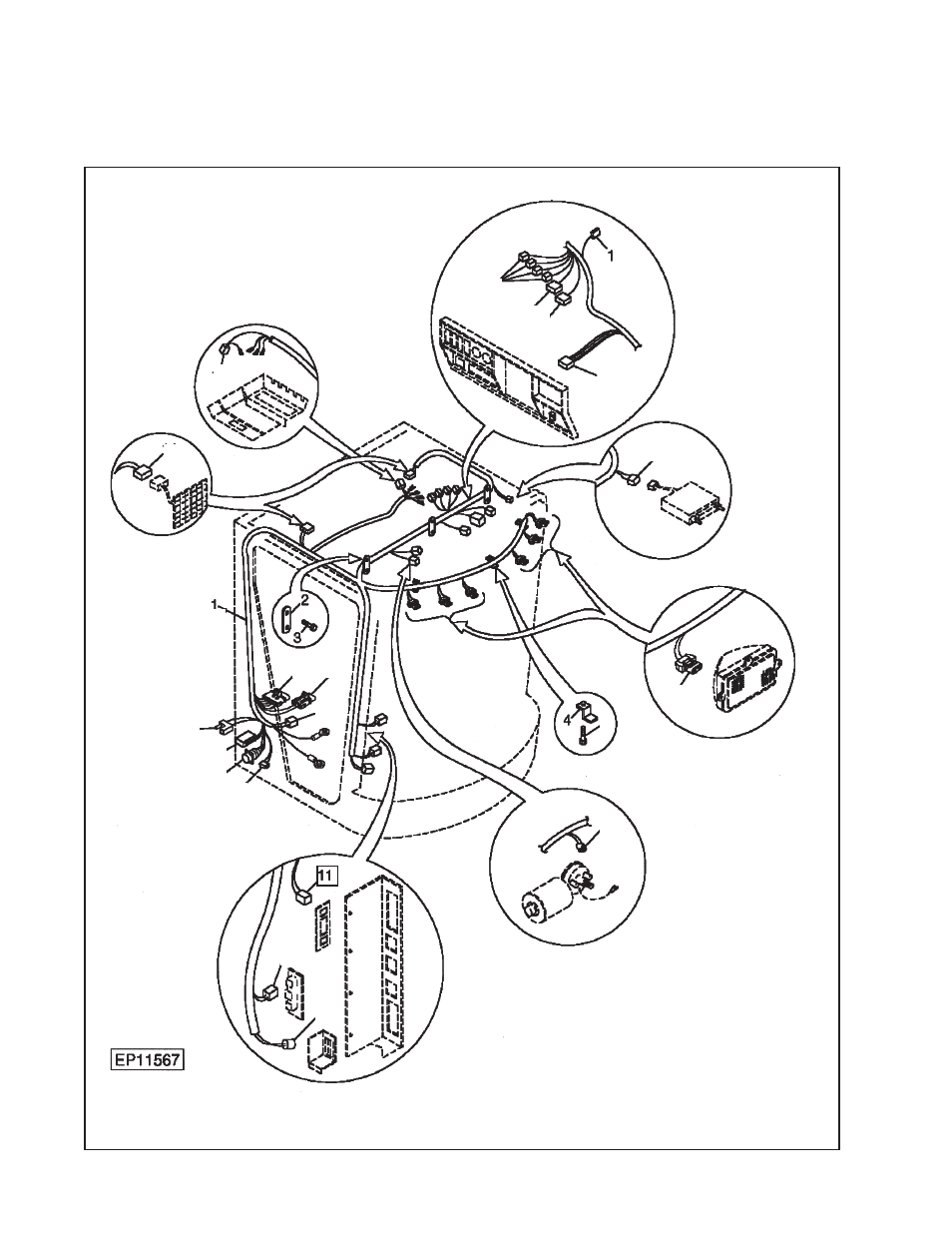 1

1

2

3

4

11

EP11567