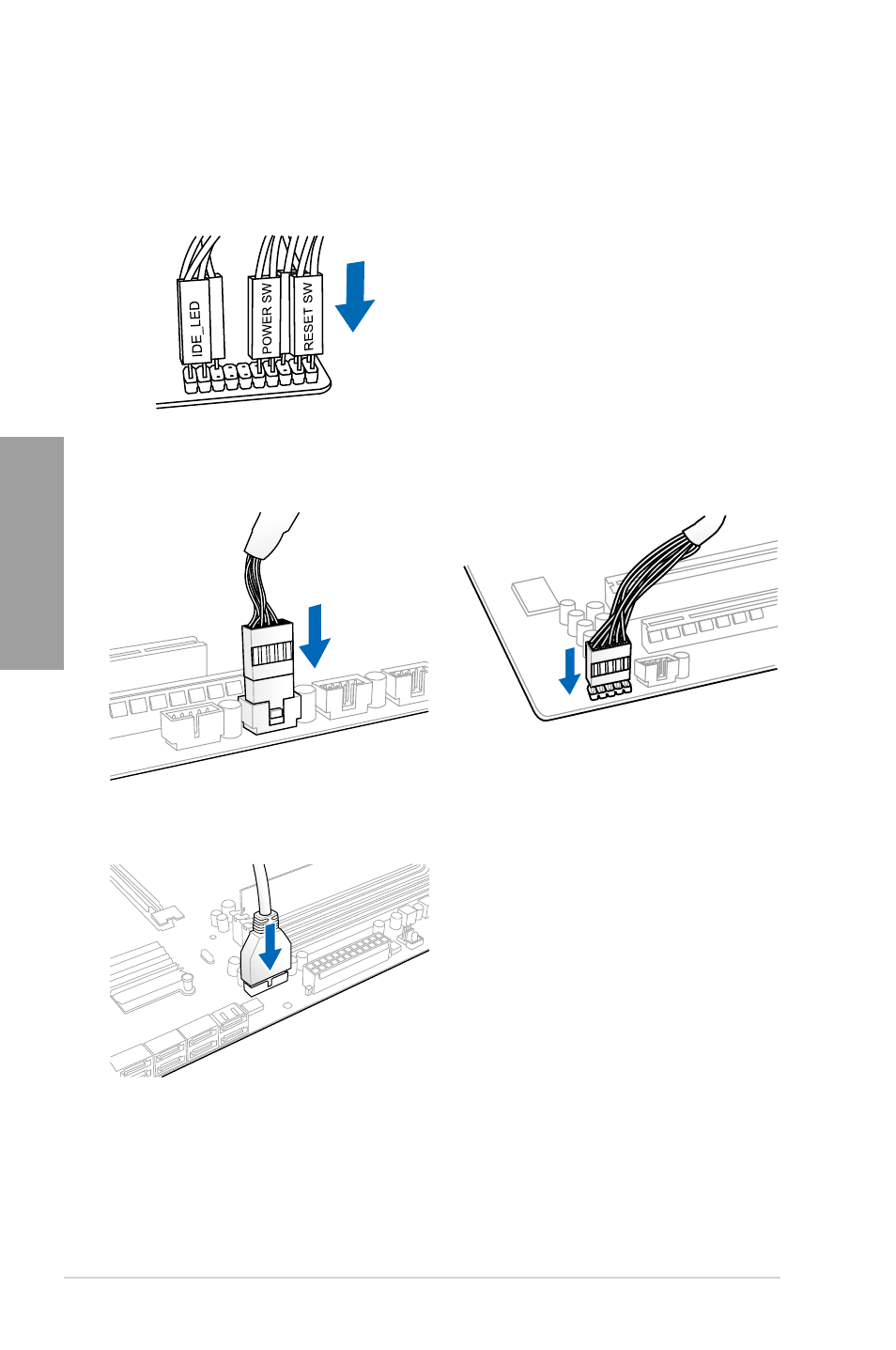 IDE_LED
POWER SW
RESET SW