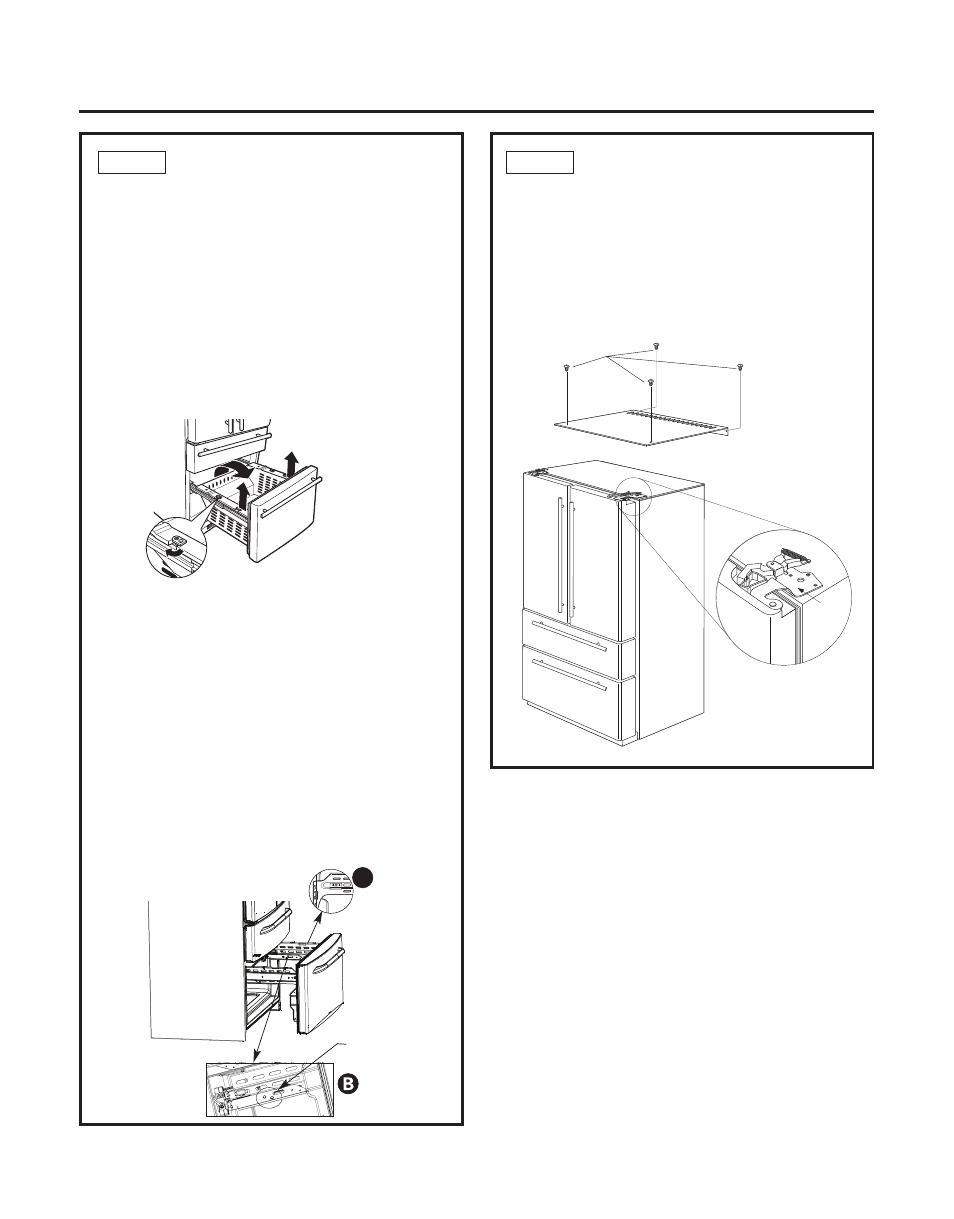 B