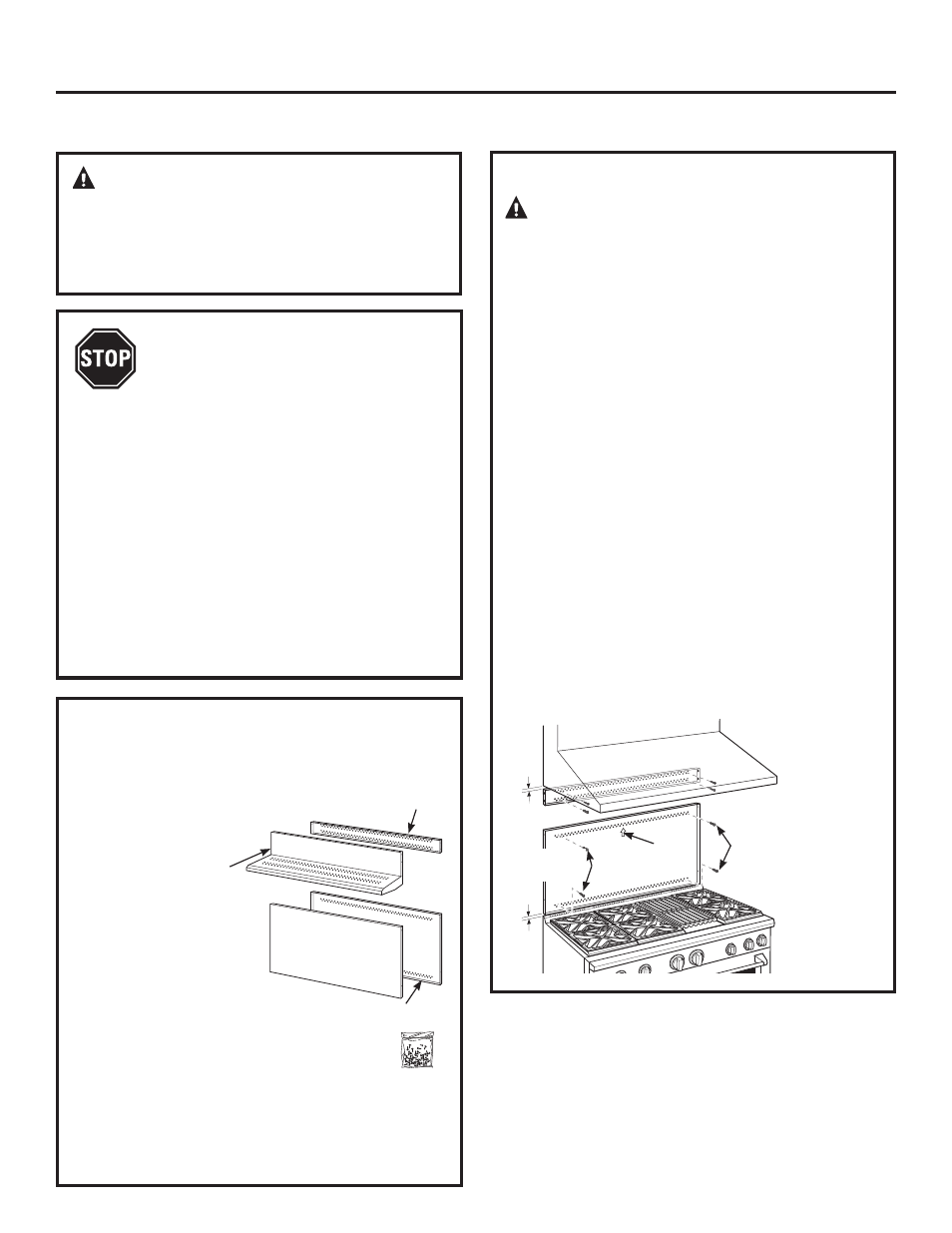 STOP