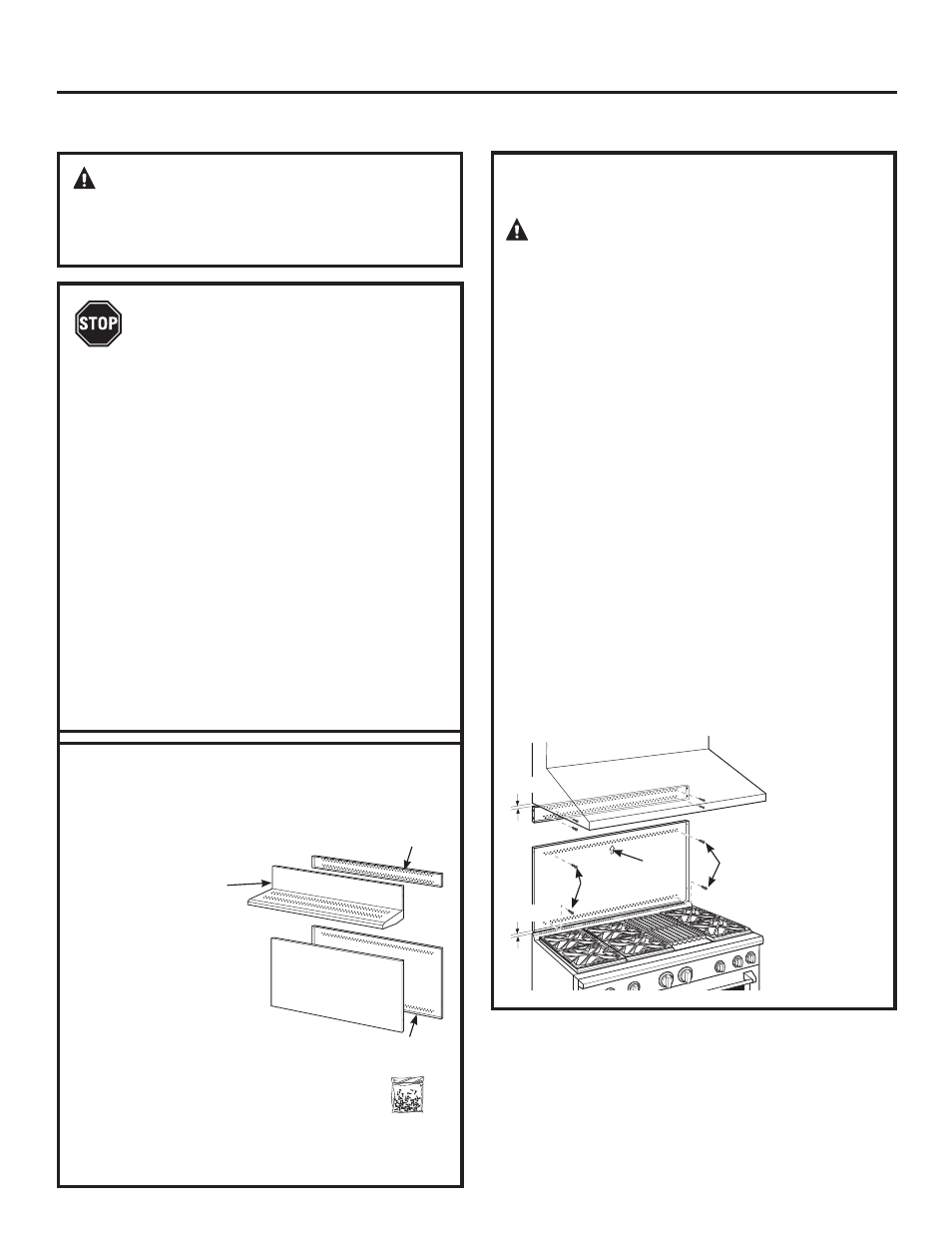 STOP