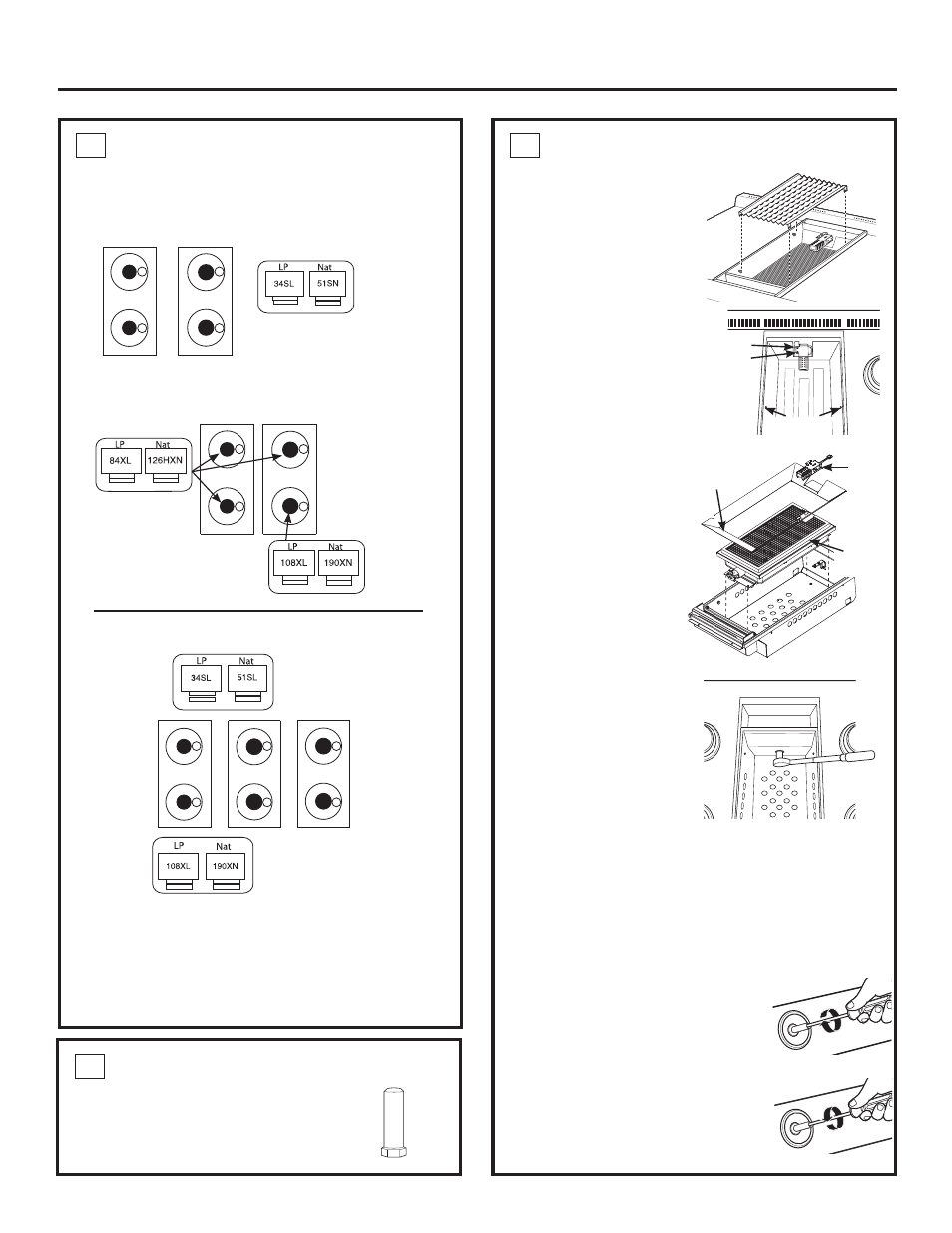 LP
Nat
34SL
51SN

LP
Nat
84XL
126HXN

LP
Nat
108XL
190XN

LP
Nat
34SL
51SL

LP
Nat
108XL
190XN