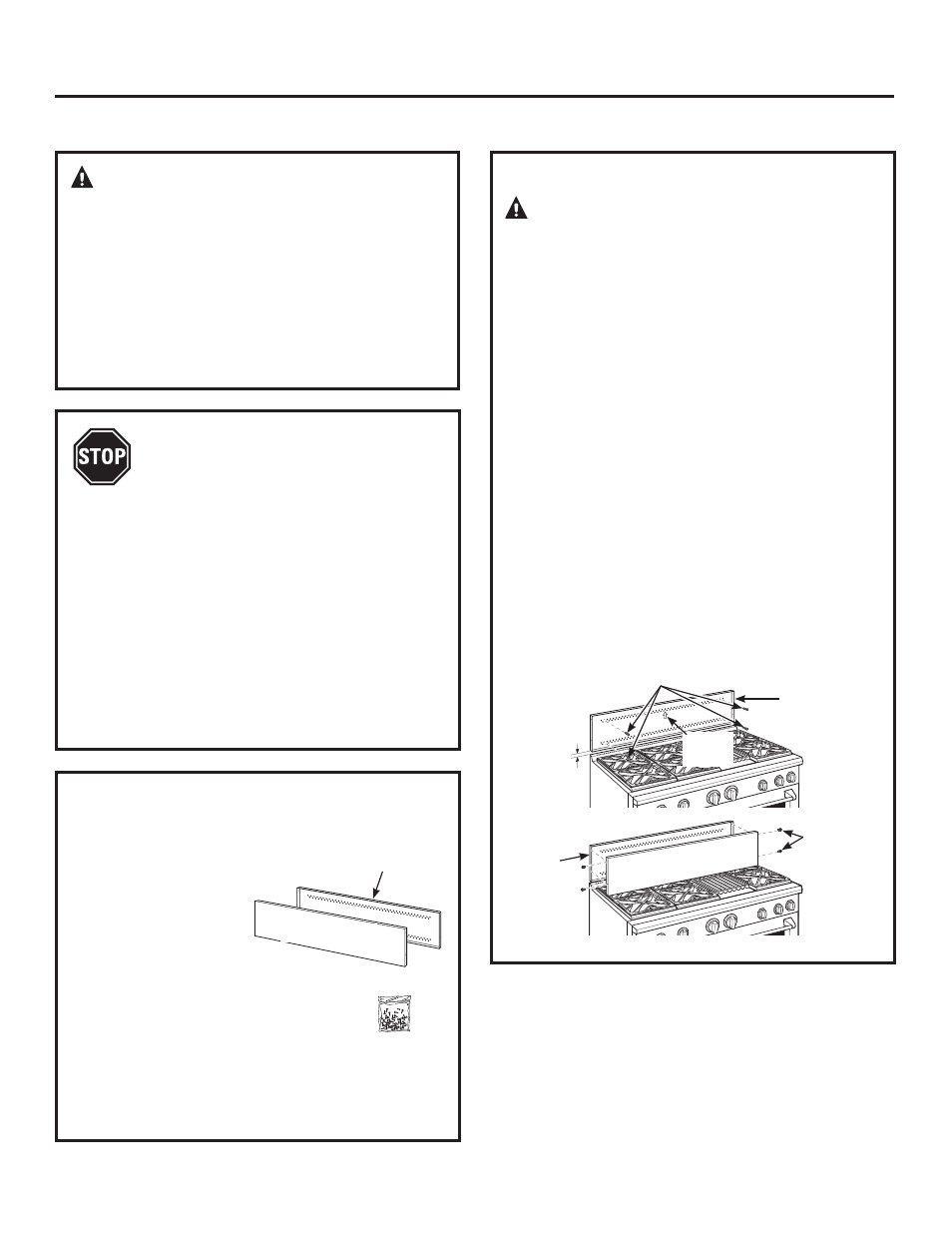 STOP