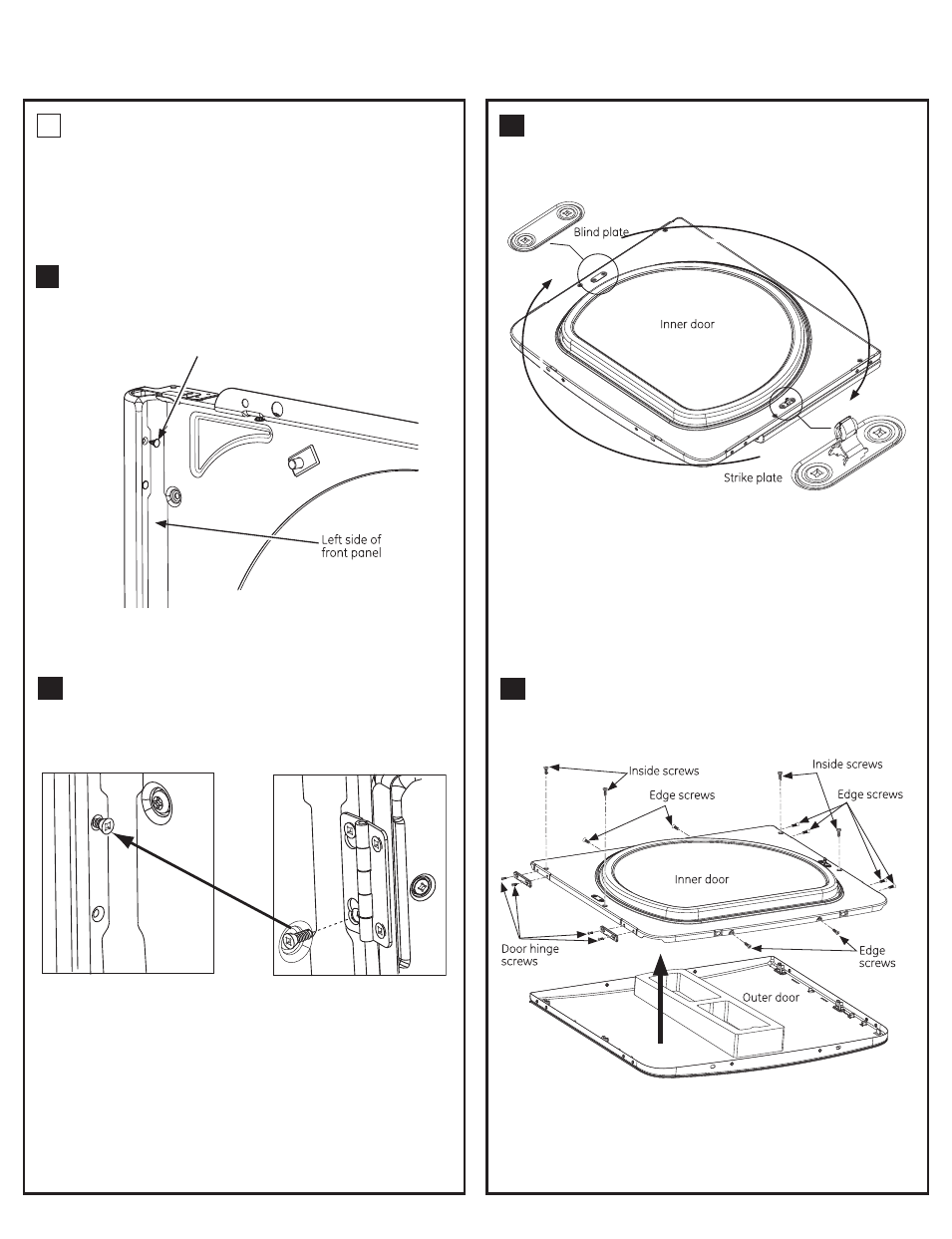 Left side of front panel

Blind plate

Inner door

Strike plate

Inside screws

Edge screws

Inside screws

Edge screws

Inner door

Door hinge screws

Edge screws

Outer door